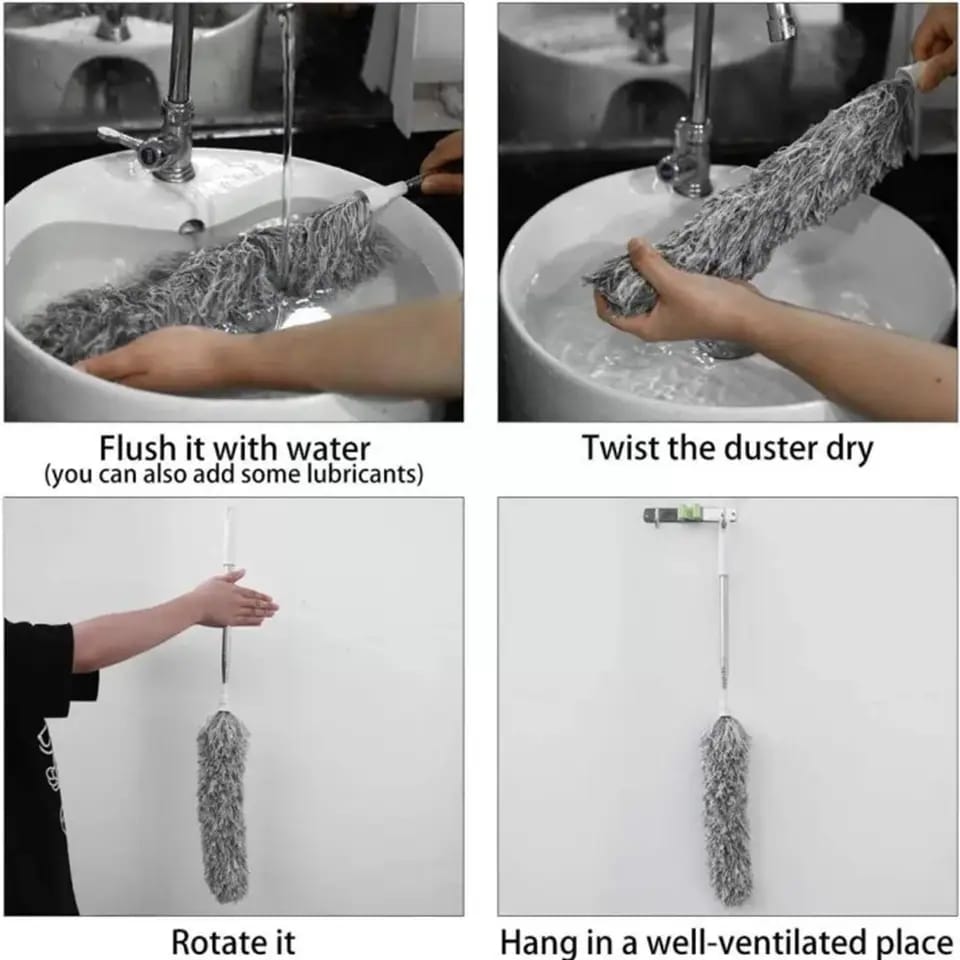 Flush it with water
(you can also add some lubricants)

Twist the duster dry

Rotate it

Hang in a well-ventilated place