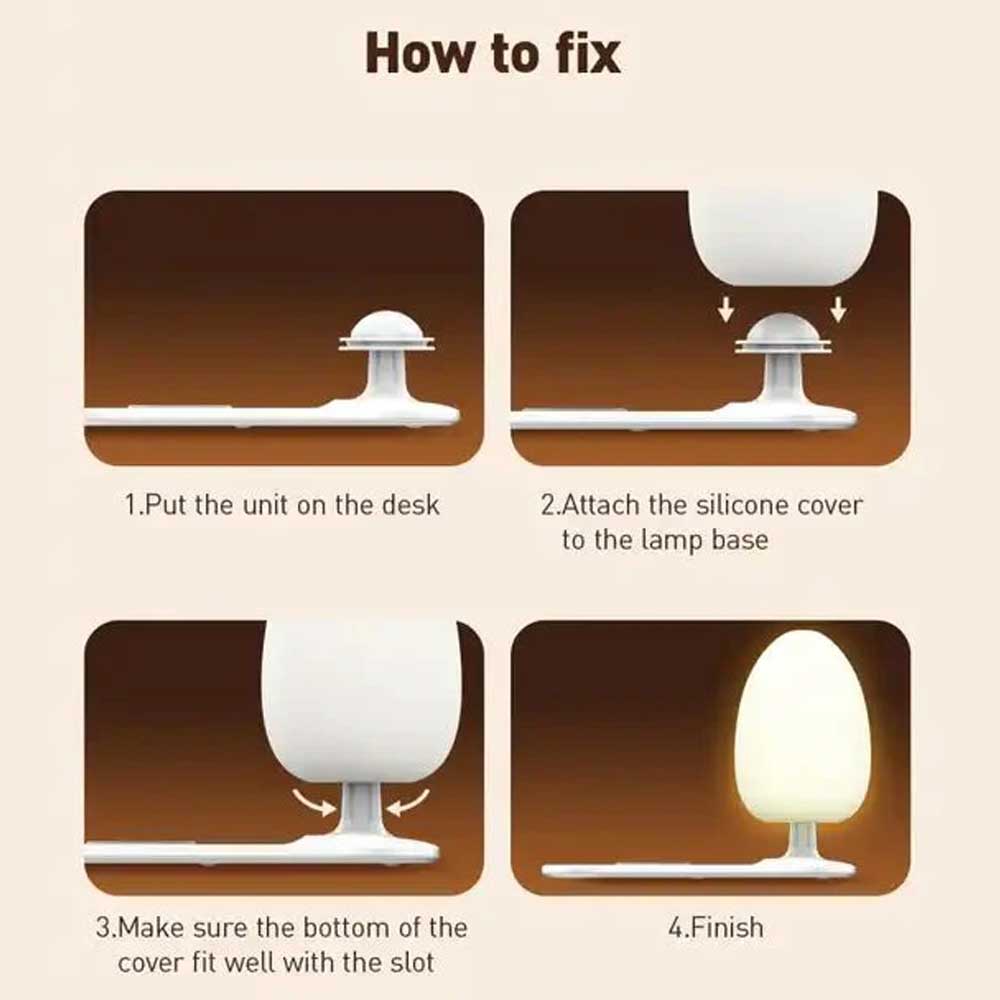 How to fix

1.Put the unit on the desk

2.Attach the silicone cover to the lamp base

3.Make sure the bottom of the cover fit well with the slot

4.Finish