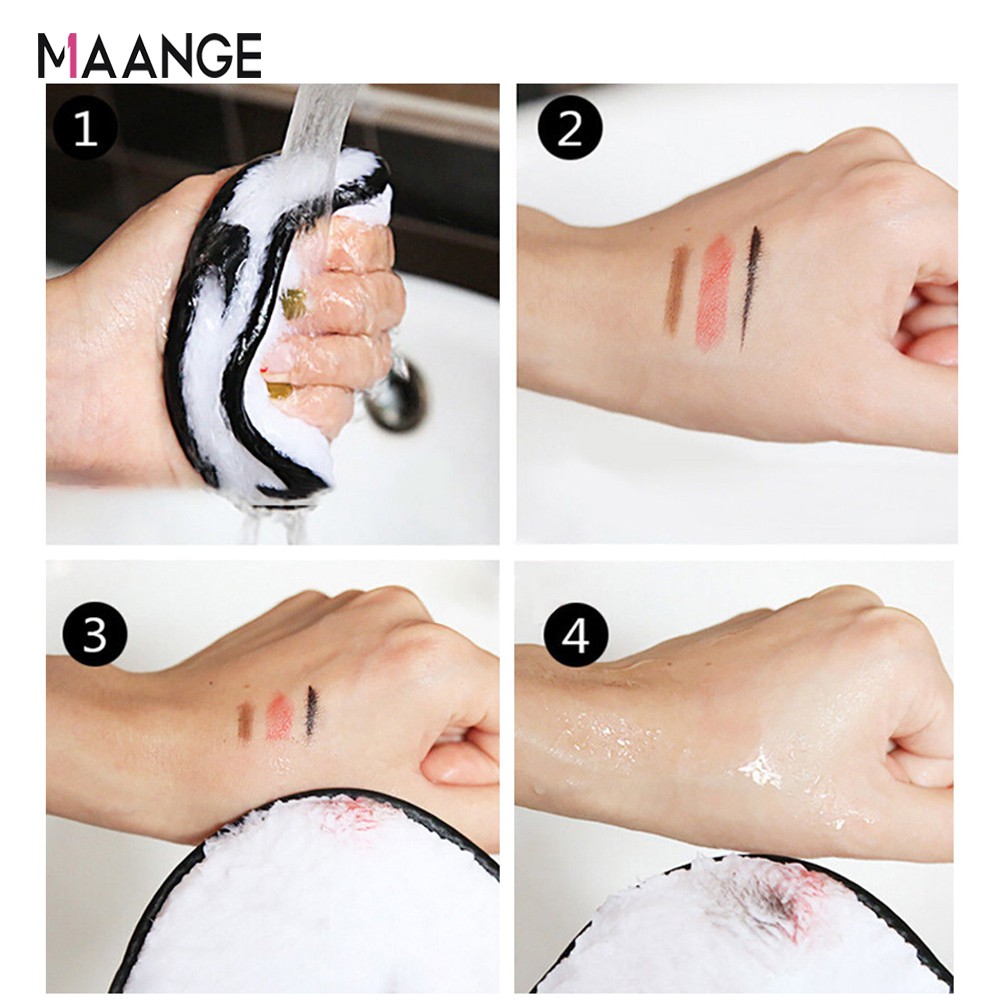 MAANGE

1

2

3

4