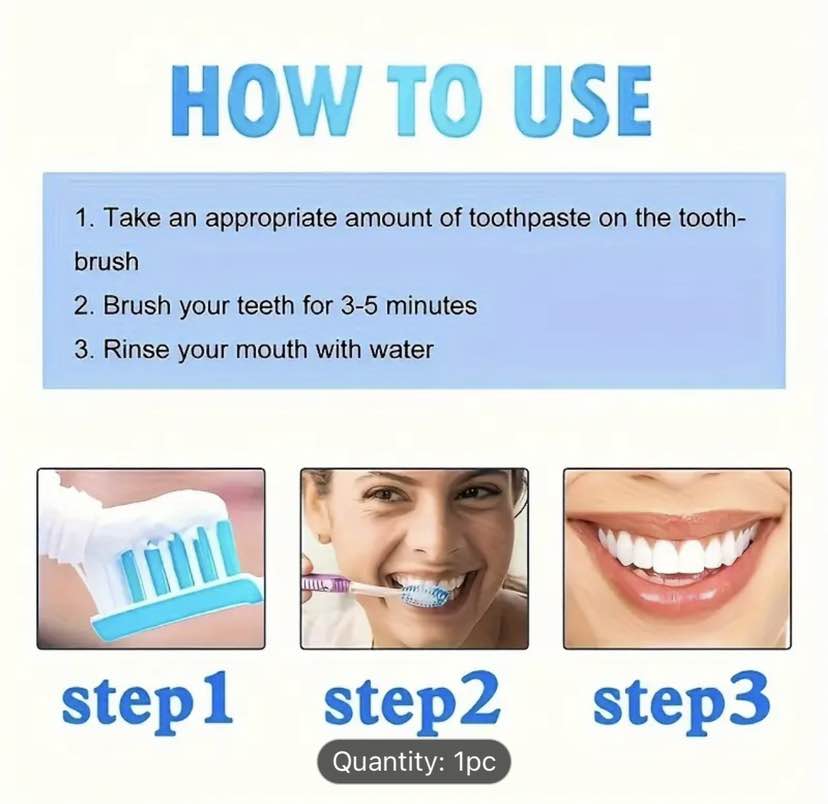 HOW TO USE

1. Take an appropriate amount of toothpaste on the toothbrush
2. Brush your teeth for 3-5 minutes
3. Rinse your mouth with water

step1 step2 step3

Quantity: 1pc