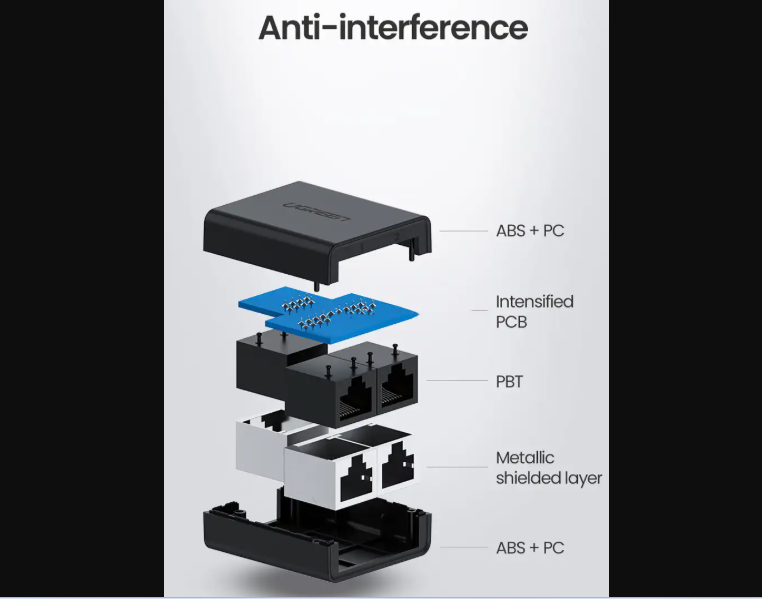 Anti-interference

UGREEN

ABS + PC

Intensified PCB

PBT

Metallic shielded layer

ABS + PC