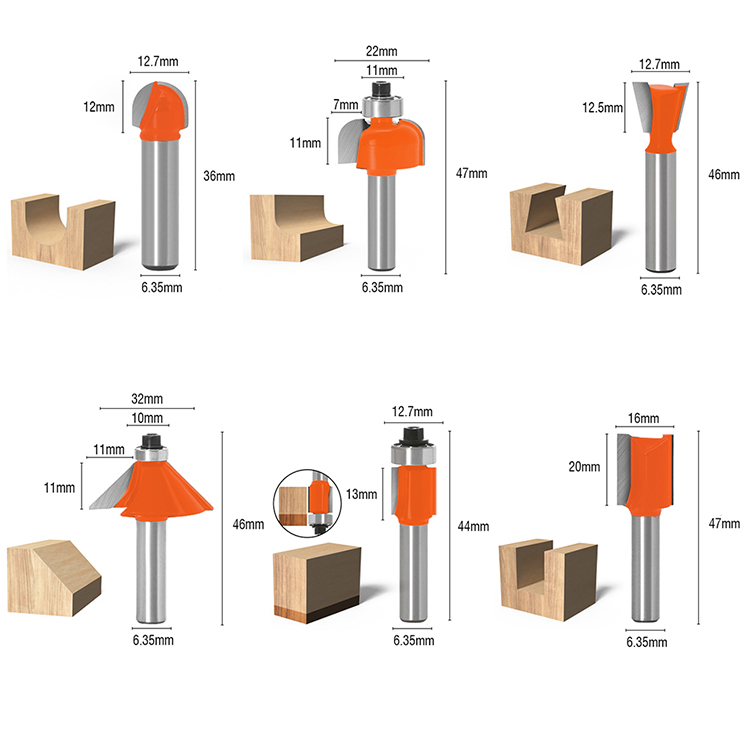 12.7mm
12mm
36mm
6.35mm

22mm
11mm
7mm
11mm
47mm
6.35mm

12.7mm
12.5mm
46mm
6.35mm

32mm
10mm
11mm
11mm
46mm
6.35mm

12.7mm
13mm
44mm
6.35mm

16mm
20mm
47mm
6.35mm