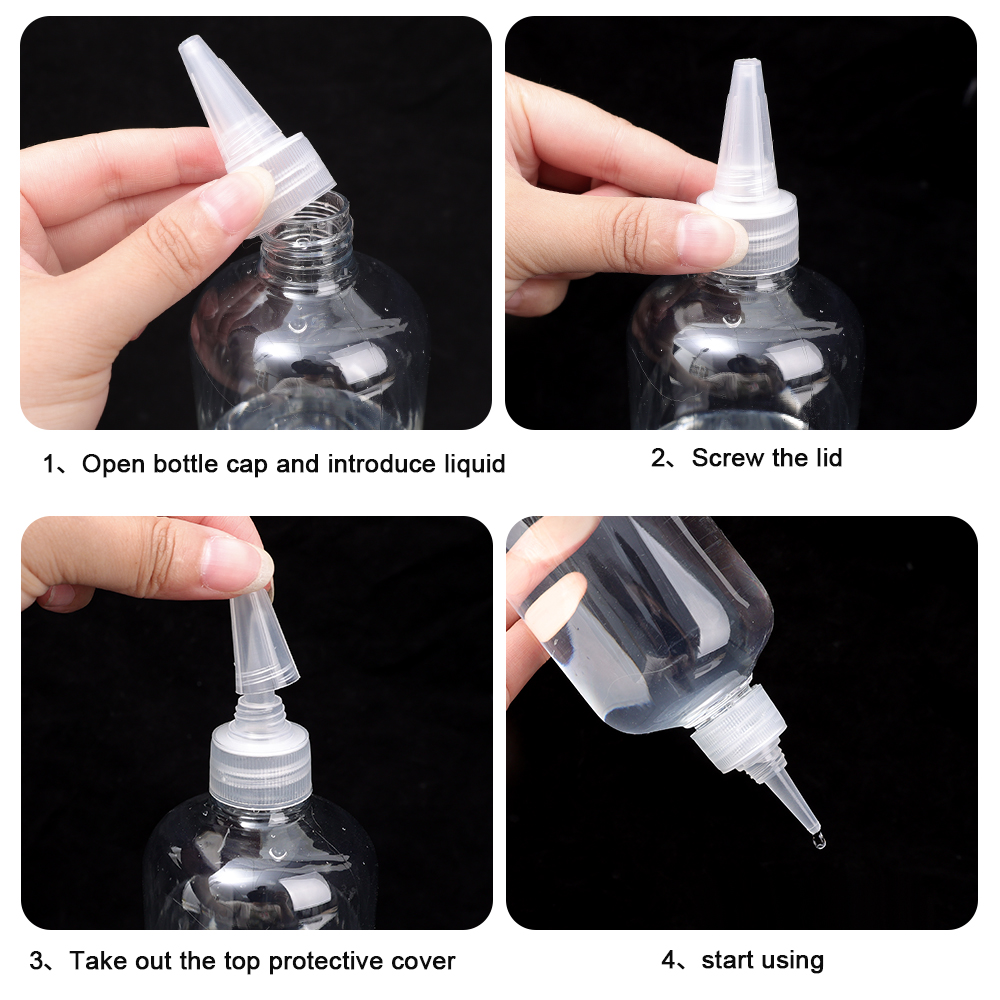 1、Open bottle cap and introduce liquid

2、Screw the lid

3、Take out the top protective cover

4、start using