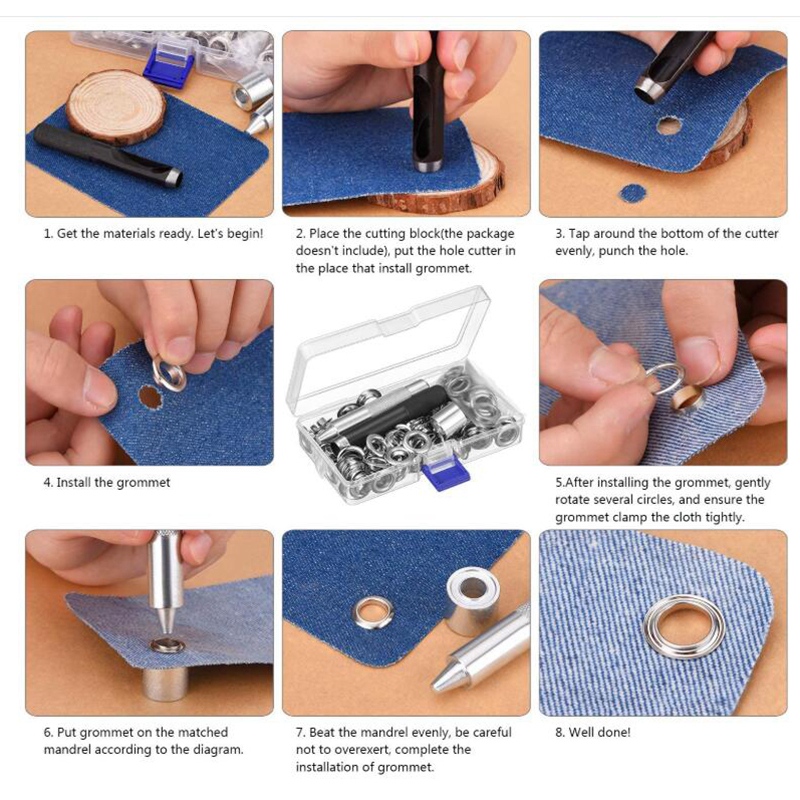 1. Get the materials ready. Let's begin!

2. Place the cutting block(the package doesn't include), put the hole cutter in the place that install grommet.

3. Tap around the bottom of the cutter evenly, punch the hole.

4. Install the grommet

5.After installing the grommet, gently rotate several circles, and ensure the grommet clamp the cloth tightly.

6. Put grommet on the matched mandrel according to the diagram.

7. Beat the mandrel evenly, be careful not to overexert, complete the installation of grommet.

8. Well done!