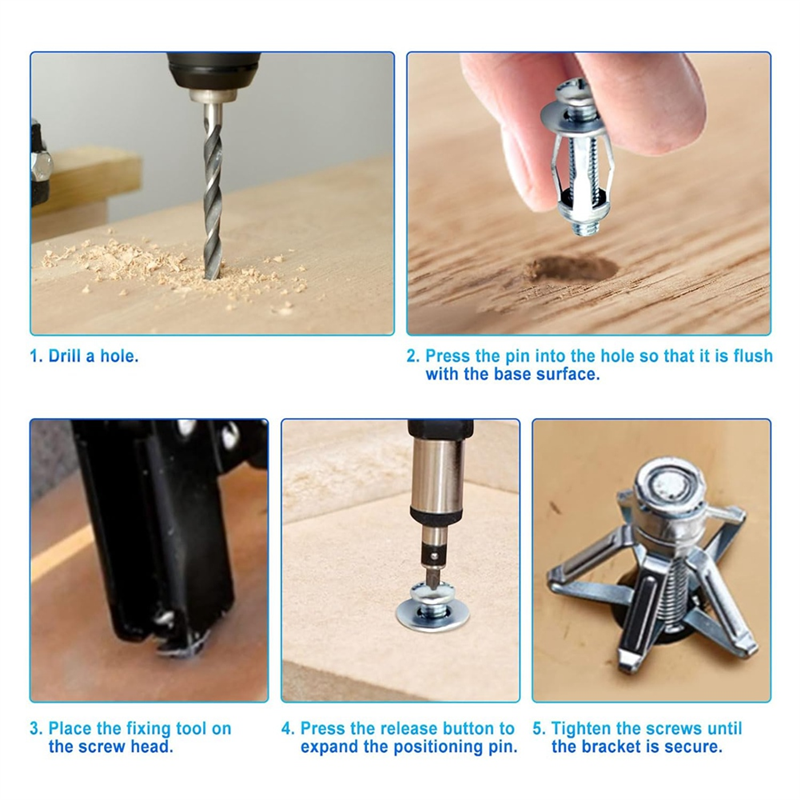 1. Drill a hole.

2. Press the pin into the hole so that it is flush with the base surface.

3. Place the fixing tool on the screw head.

4. Press the release button to expand the positioning pin.

5. Tighten the screws until the bracket is secure.