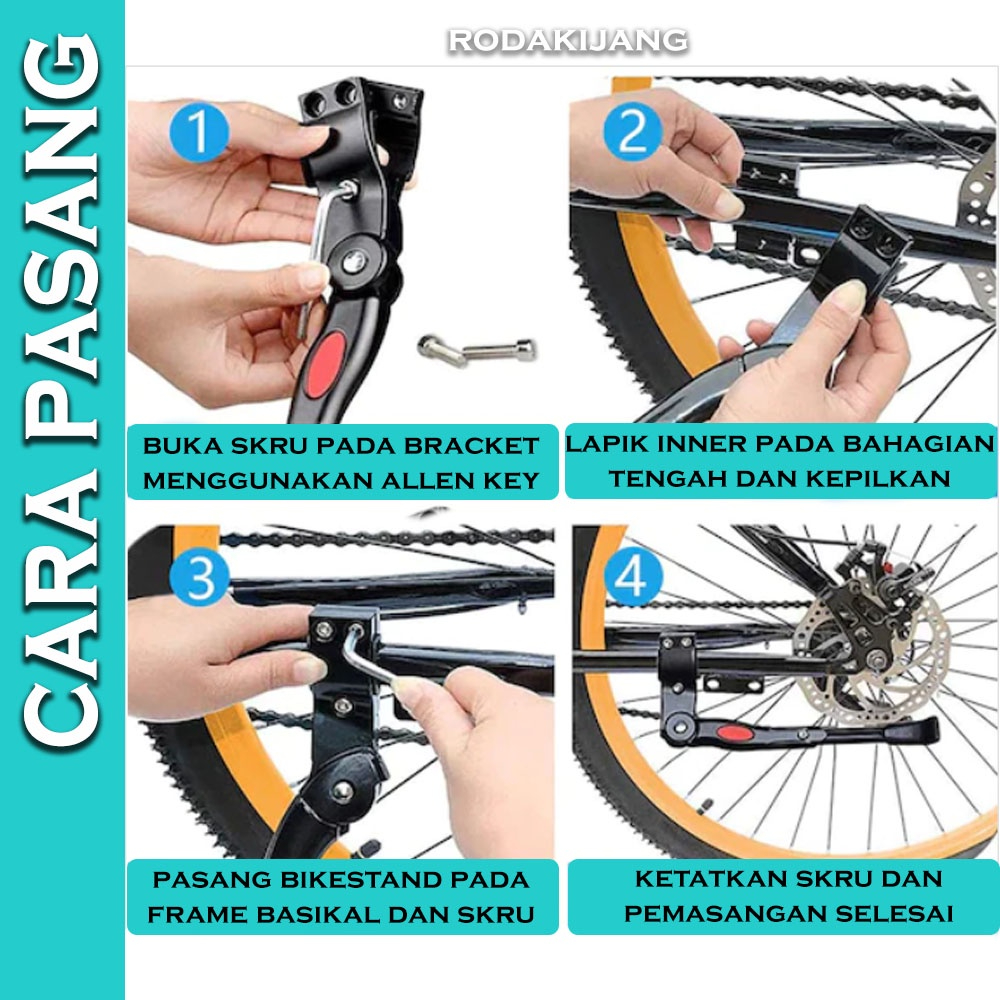 CARA PASANG

RODAKIJANG

1

BUKA SKRU PADA BRACKET MENGGUNAKAN ALLEN KEY

2

LAPIK INNER PADA BAHAGIAN TENGAH DAN KEPILKAN

3

PASANG BIKESTAND PADA FRAME BASIKAL DAN SKRU

4

KETATKAN SKRU DAN PEMASANGAN SELESAI