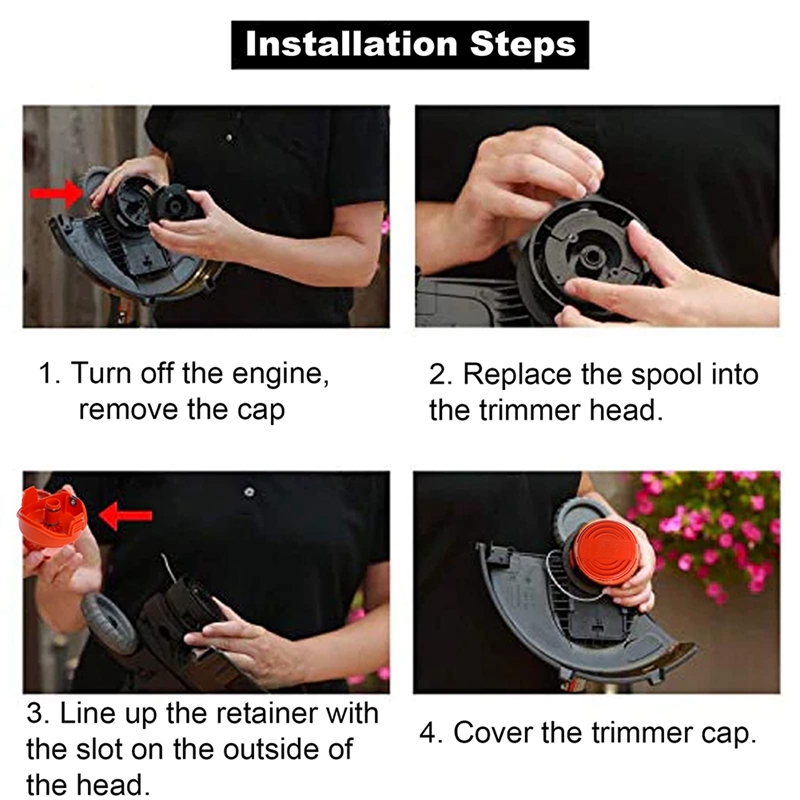 Installation Steps

1. Turn off the engine, remove the cap

2. Replace the spool into the trimmer head.

3. Line up the retainer with the slot on the outside of the head.

4. Cover the trimmer cap.