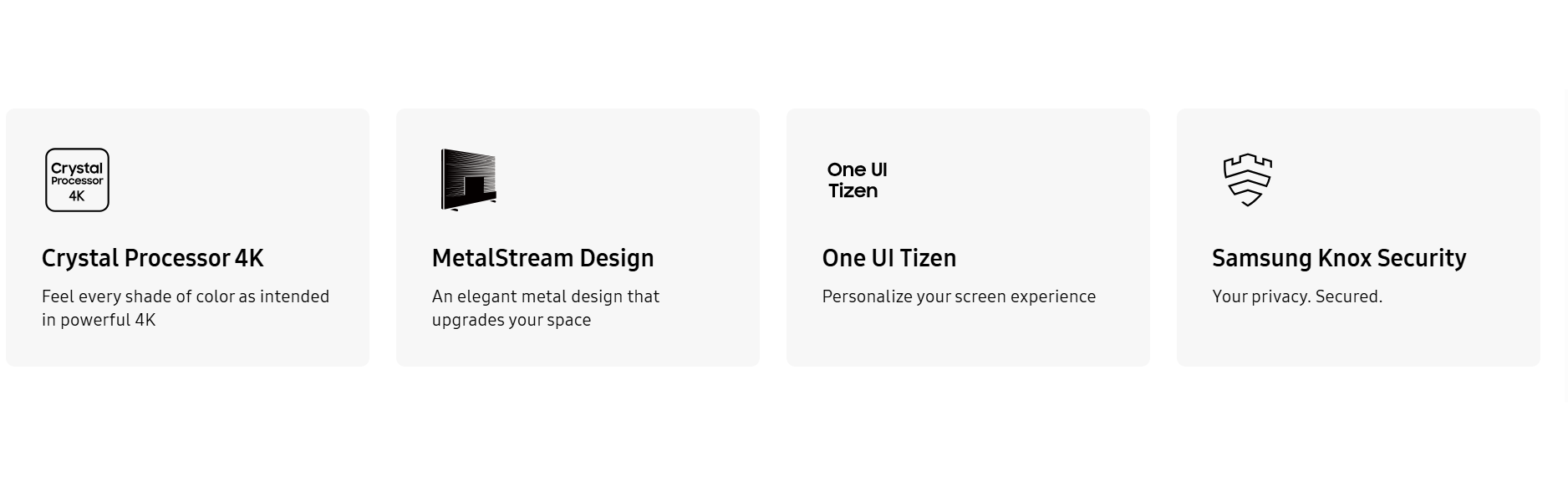 Crystal
Processor
4K

Crystal Processor 4K

Feel every shade of color as intended in powerful 4K

MetalStream Design

An elegant metal design that upgrades your space

One UI
Tizen

One UI Tizen

Personalize your screen experience

Samsung Knox Security

Your privacy. Secured.