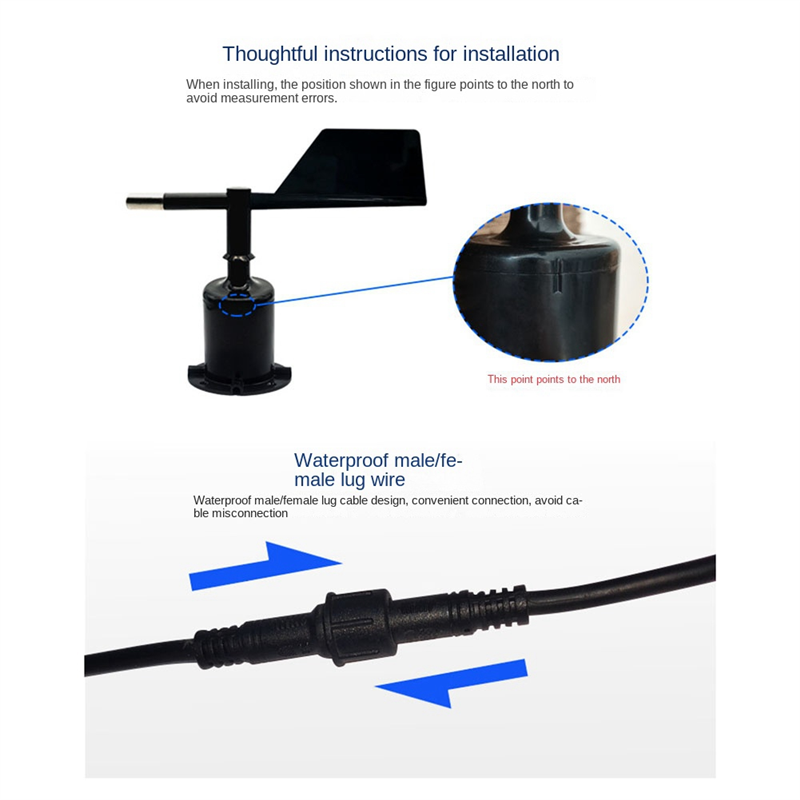 Thoughtful instructions for installation

When installing, the position shown in the figure points to the north to avoid measurement errors.

This point points to the north

Waterproof male/female lug wire

Waterproof male/female lug cable design, convenient connection, avoid cable misconnection