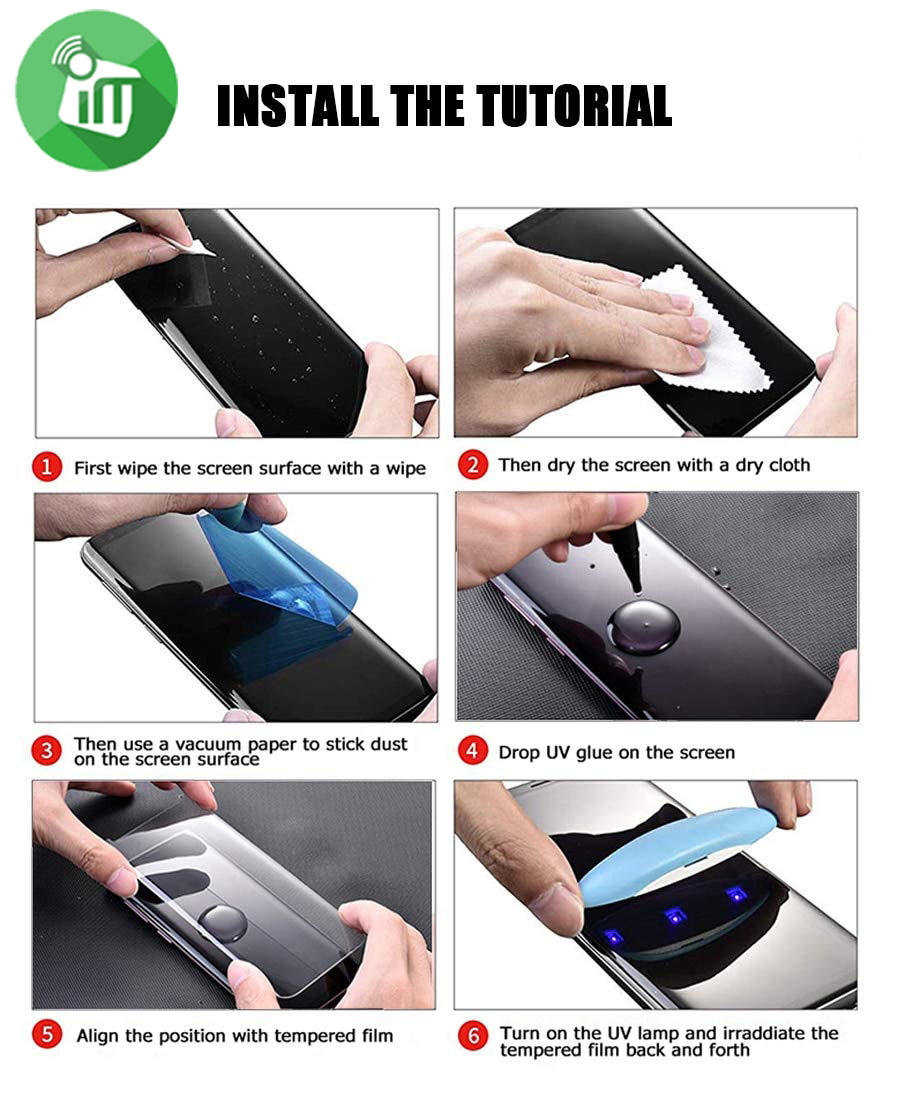 INSTALL THE TUTORIAL

1 First wipe the screen surface with a wipe

2 Then dry the screen with a dry cloth

3 Then use a vacuum paper to stick dust on the screen surface

4 Drop UV glue on the screen

5 Align the position with tempered film

6 Turn on the UV lamp and irraddiate the tempered film back and forth