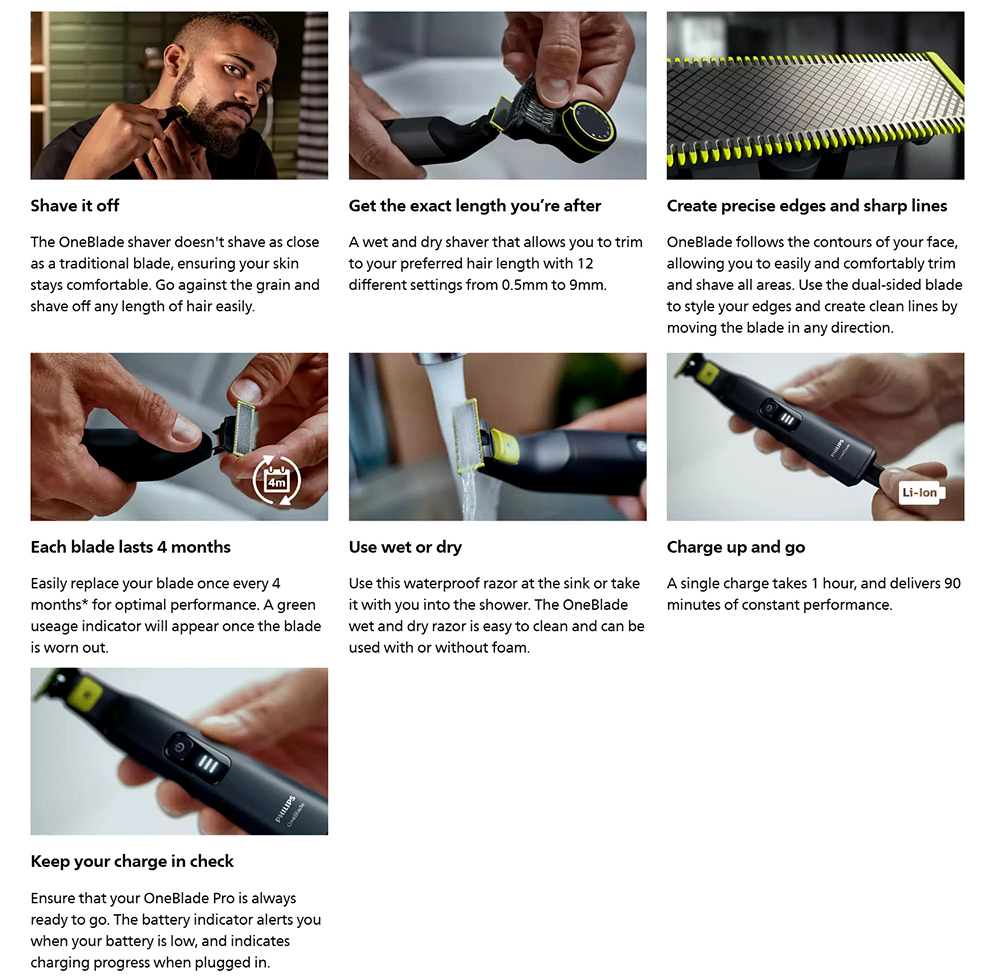 Shave it off

The OneBlade shaver doesn't shave as close as a traditional blade, ensuring your skin stays comfortable. Go against the grain and shave off any length of hair easily.

Get the exact length you're after

A wet and dry shaver that allows you to trim to your preferred hair length with 12 different settings from 0.5mm to 9mm.

Create precise edges and sharp lines

OneBlade follows the contours of your face, allowing you to easily and comfortably trim and shave all areas. Use the dual-sided blade to style your edges and create clean lines by moving the blade in any direction.

4m

Each blade lasts 4 months

Easily replace your blade once every 4 months* for optimal performance. A green useage indicator will appear once the blade is worn out.

Use wet or dry

Use this waterproof razor at the sink or take it with you into the shower. The OneBlade wet and dry razor is easy to clean and can be used with or without foam.

PHILIPS

Li-Ion

Charge up and go

A single charge takes 1 hour, and delivers 90 minutes of constant performance.

PHILIPS
OneBlade

Keep your charge in check

Ensure that your OneBlade Pro is always ready to go. The battery indicator alerts you when your battery is low, and indicates charging progress when plugged in.