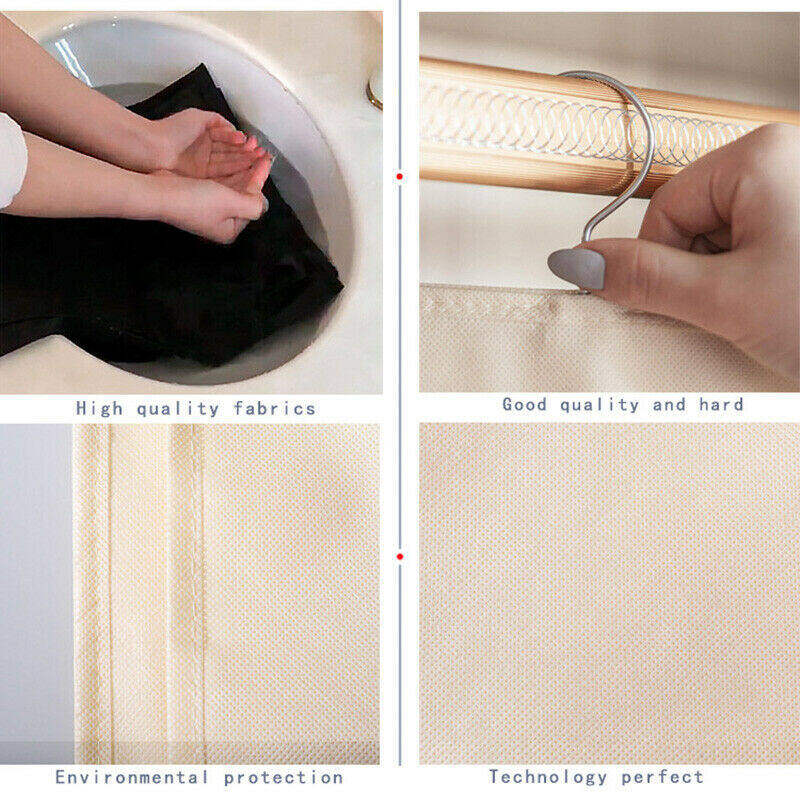 High quality fabrics

Good quality and hard

Environmental protection

Technology perfect