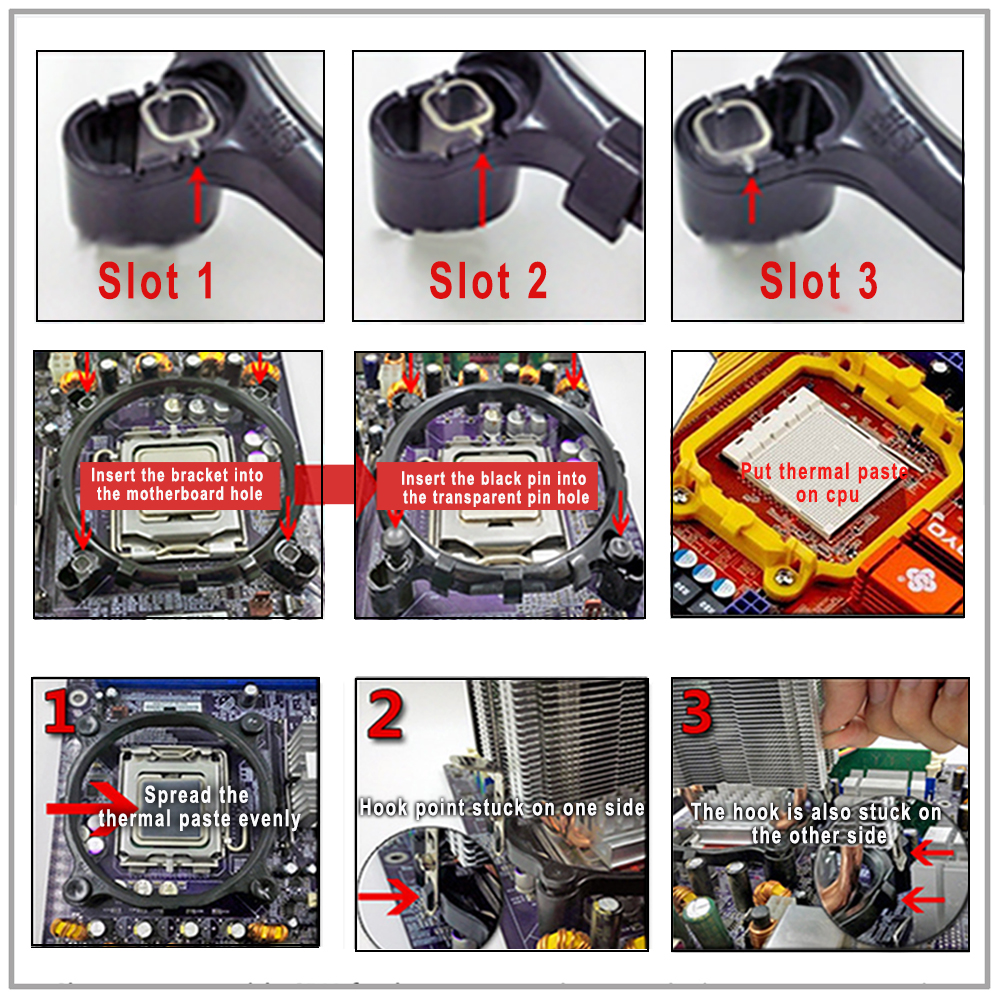 Slot 1

Slot 2

Slot 3

Insert the bracket into the motherboard hole

Insert the black pin into the transparent pin hole

Put thermal paste on cpu

1

Spread the thermal paste evenly

2

Hook point stuck on one side

3

The hook is also stuck on the other side