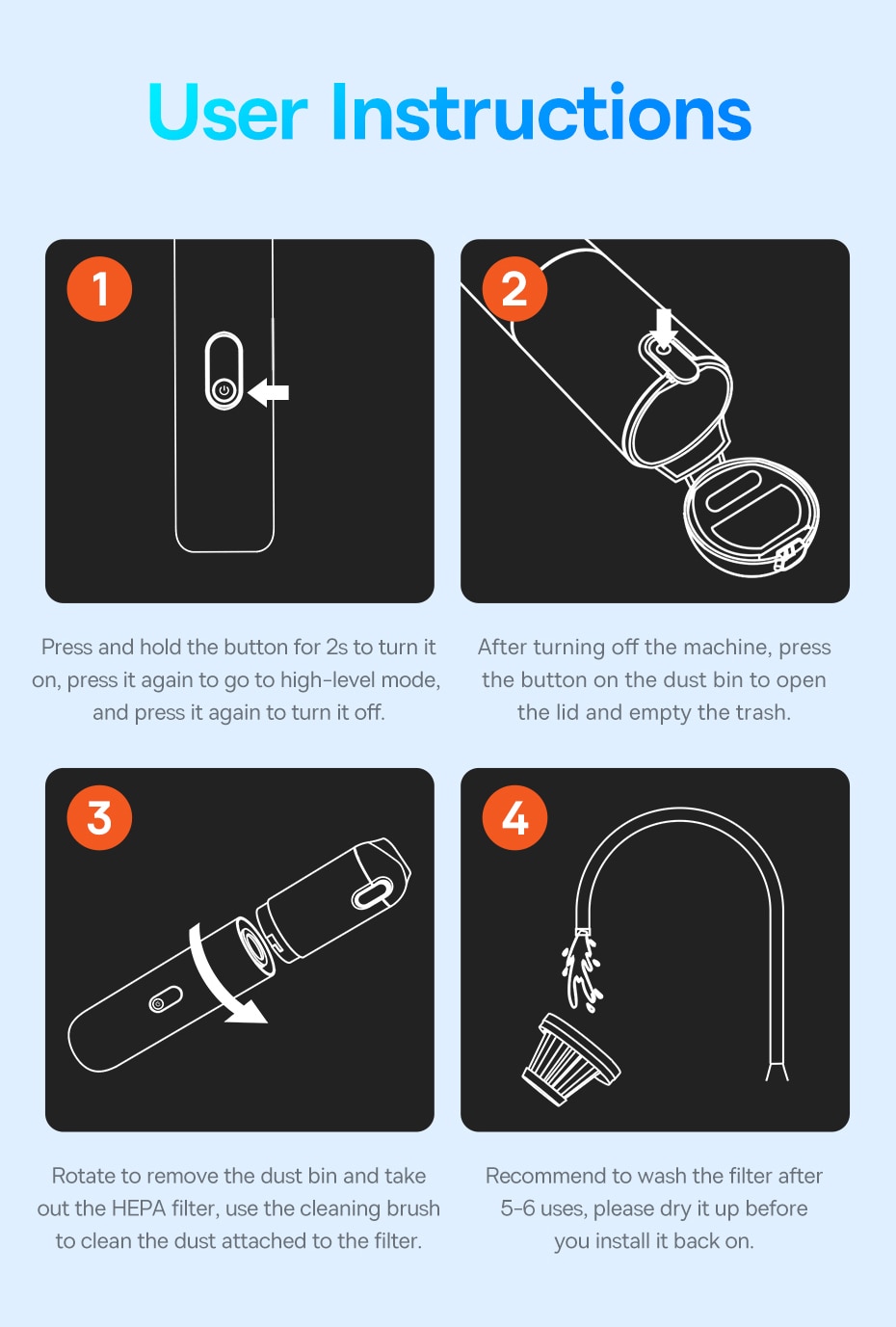 User Instructions

1

Press and hold the button for 2s to turn it on, press it again to go to high-level mode, and press it again to turn it off.

2

After turning off the machine, press the button on the dust bin to open the lid and empty the trash.

3

Rotate to remove the dust bin and take out the HEPA filter, use the cleaning brush to clean the dust attached to the filter.

4

Recommend to wash the filter after 5-6 uses, please dry it up before you install it back on.