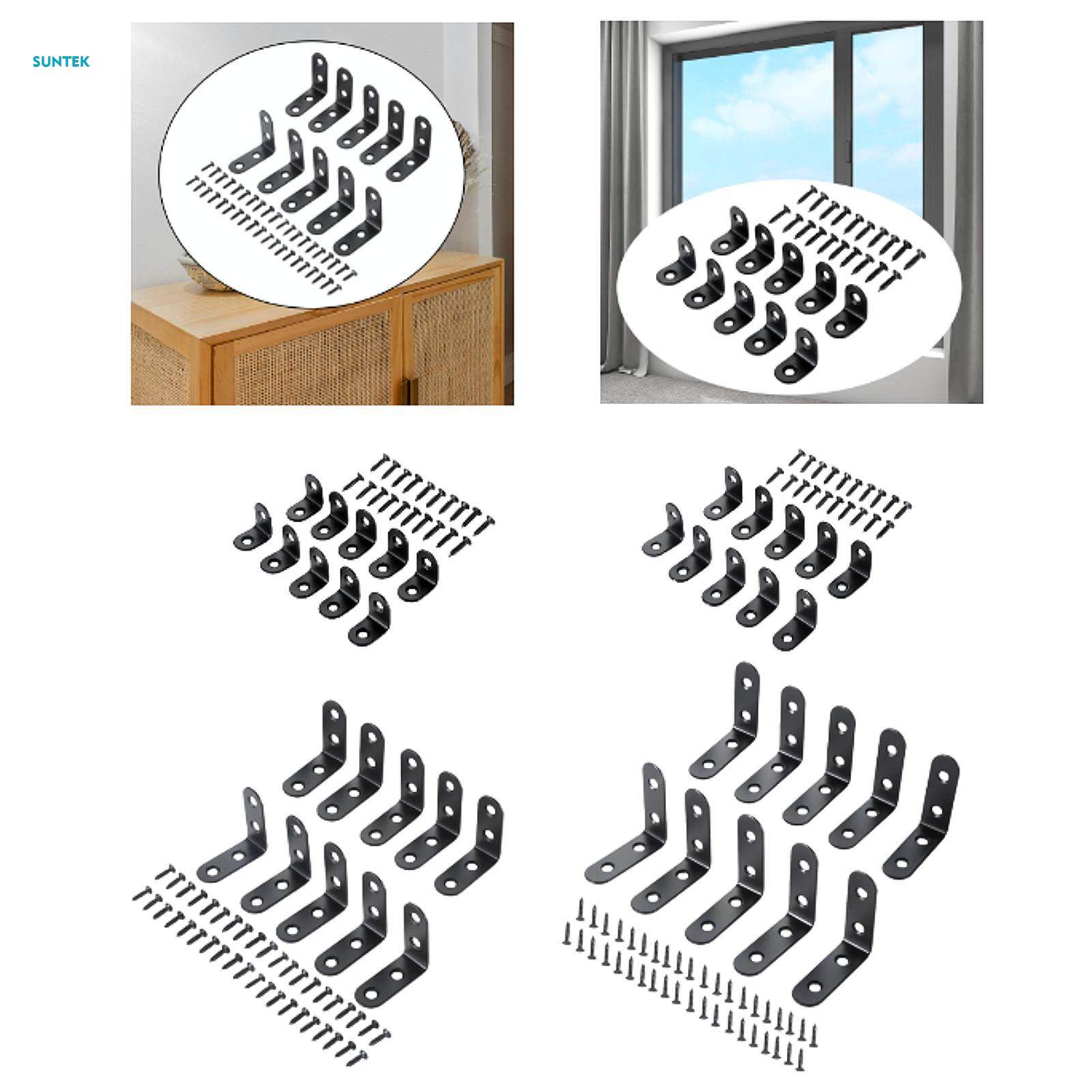 SUNTEK