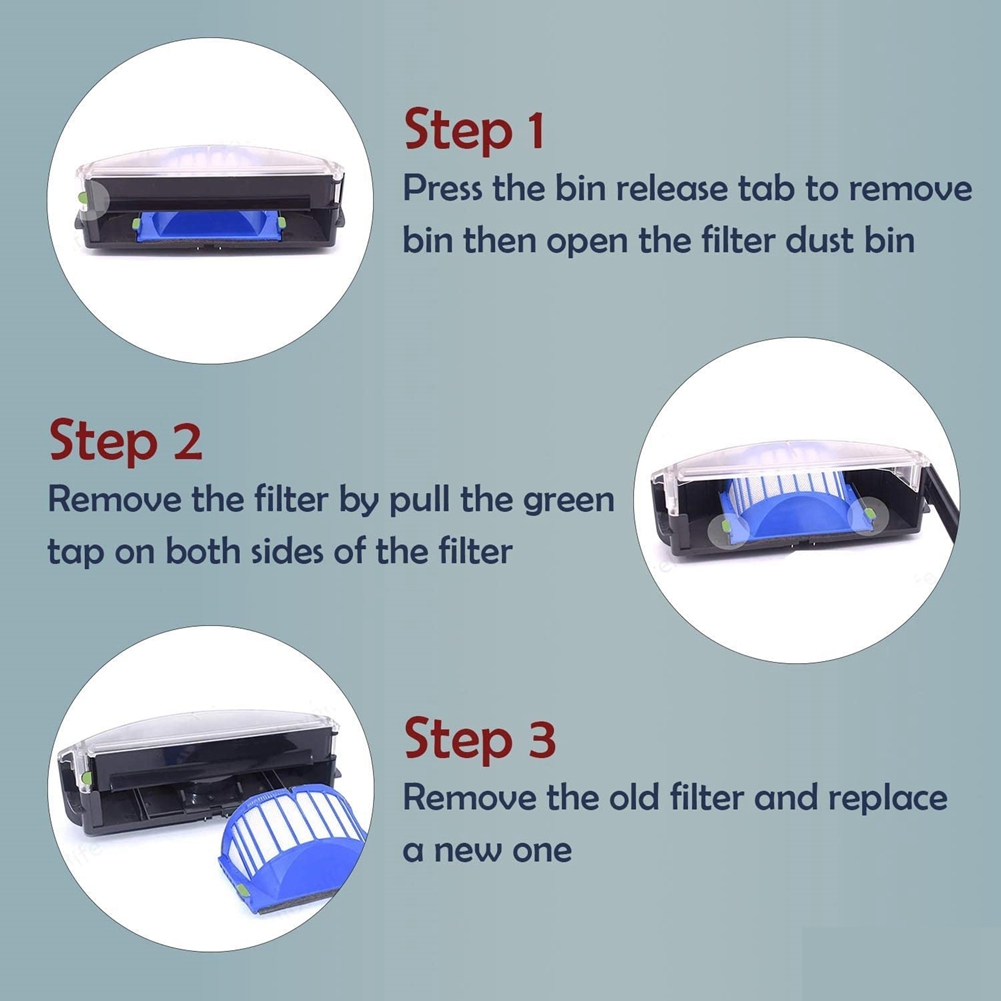 Step 1
Press the bin release tab to remove bin then open the filter dust bin

Step 2
Remove the filter by pull the green tap on both sides of the filter

Step 3
Remove the old filter and replace a new one