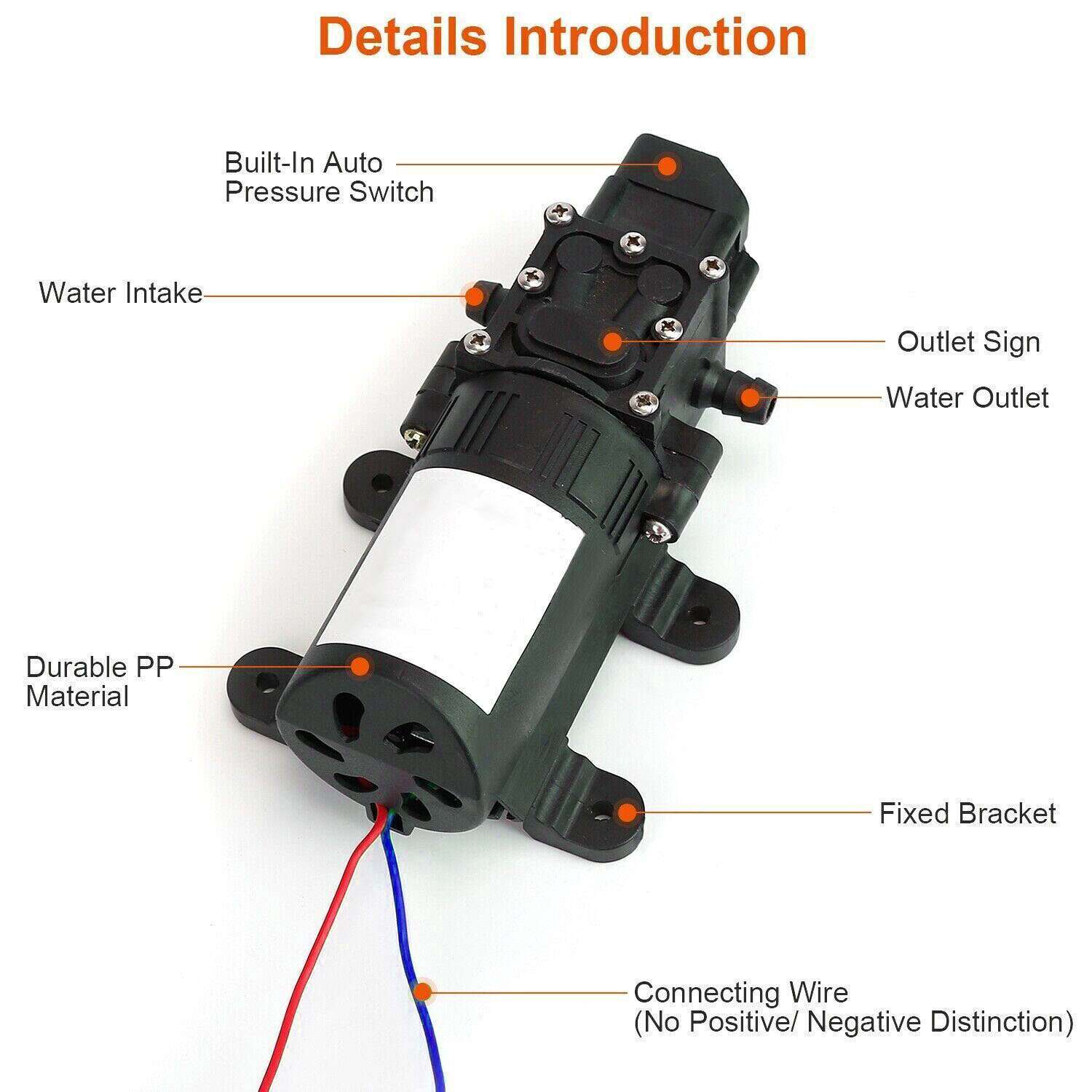 Details Introduction

Built-In Auto Pressure Switch

Water Intake

Outlet Sign

Water Outlet

Durable PP Material

Fixed Bracket

Connecting Wire (No Positive/ Negative Distinction)