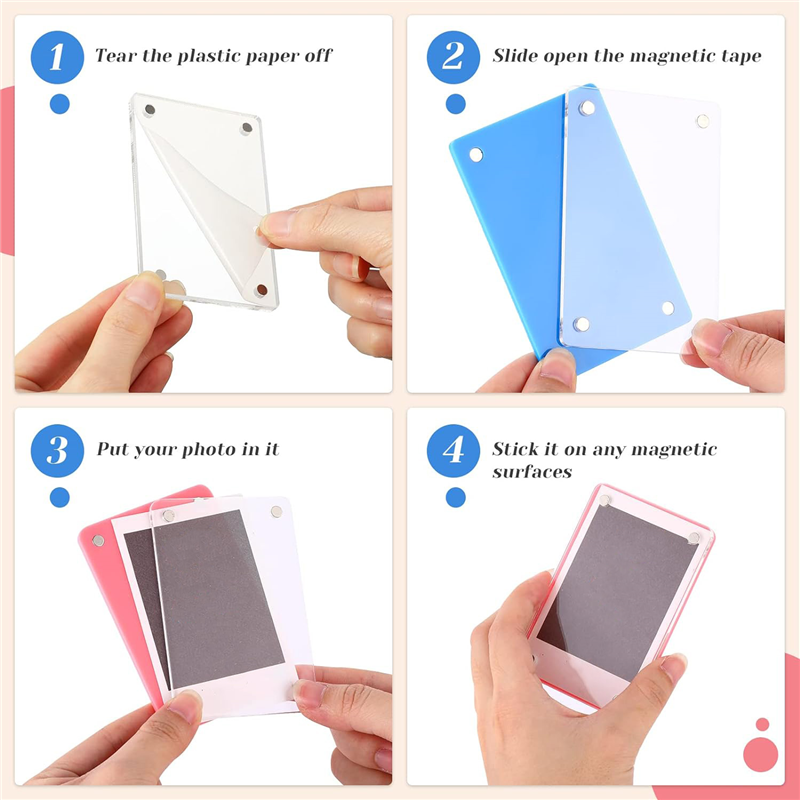 1 Tear the plastic paper off

2 Slide open the magnetic tape

3 Put your photo in it

4 Stick it on any magnetic surfaces