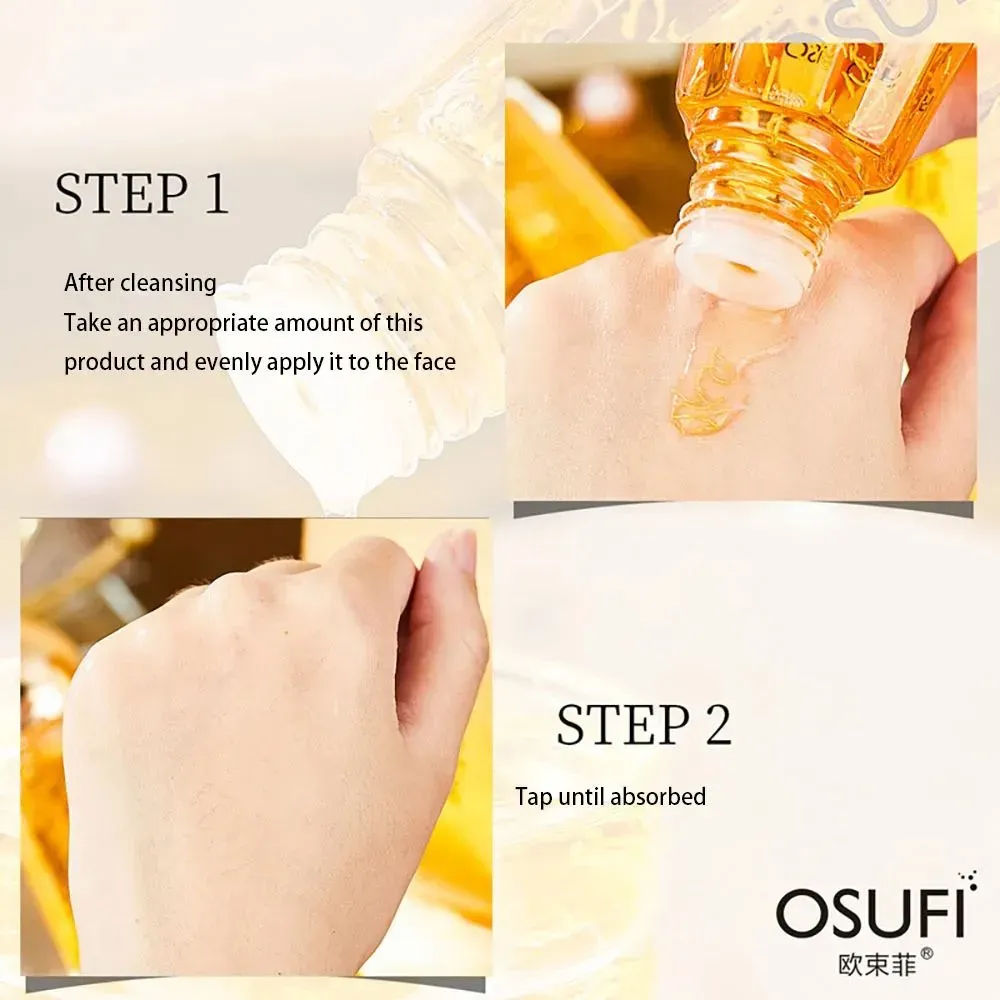 STEP 1

After cleansing
Take an appropriate amount of this product and evenly apply it to the face

STEP 2

Tap until absorbed

OSUFI
欧束菲®