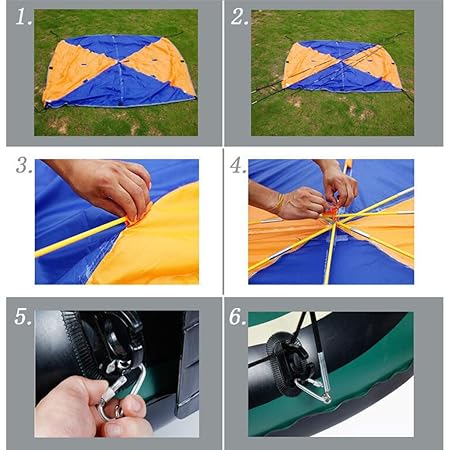 1.

2.

3.

4.

5.

6.