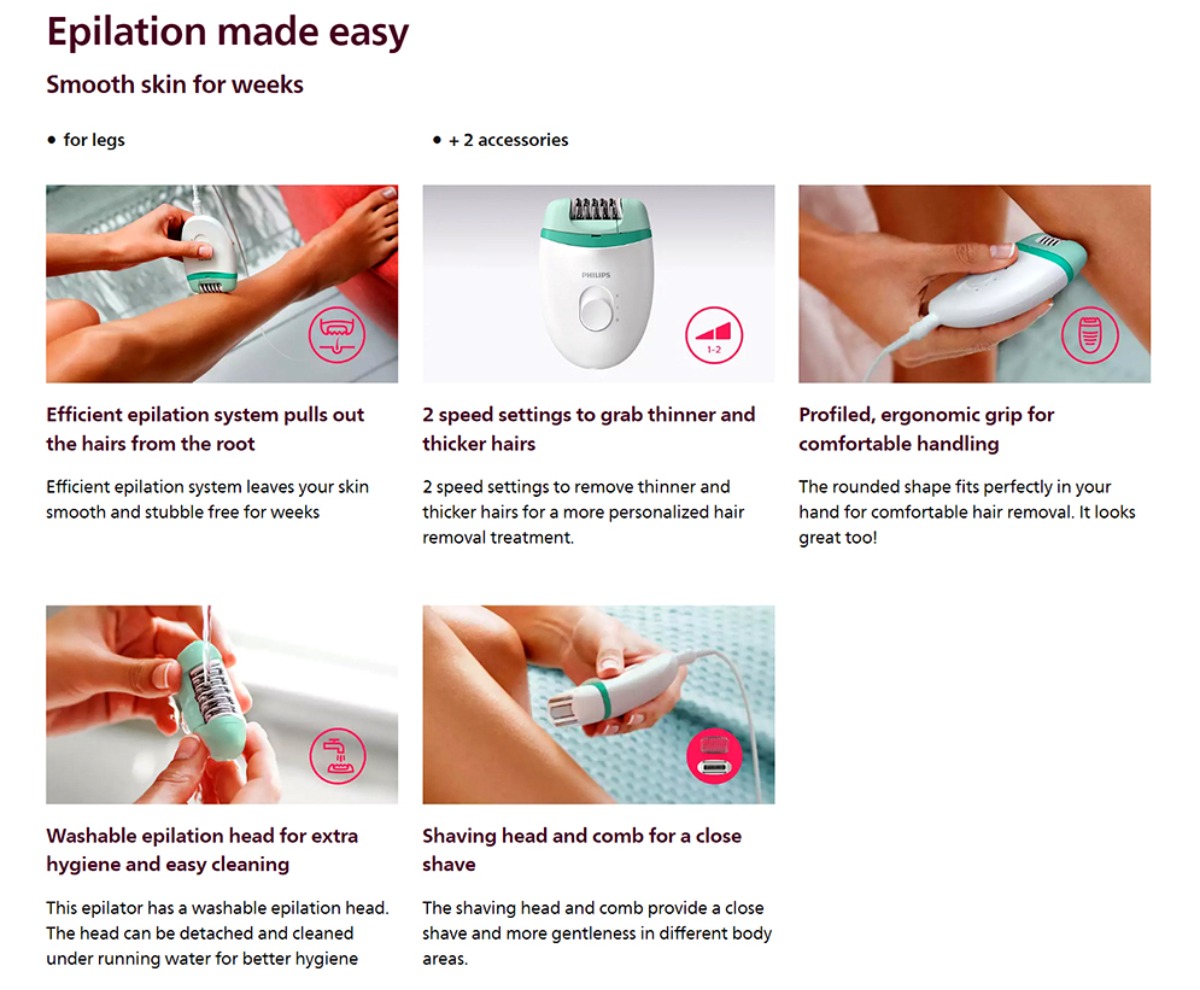 Epilation made easy

Smooth skin for weeks

• for legs

• + 2 accessories

PHILIPS

1-2

Efficient epilation system pulls out the hairs from the root

Efficient epilation system leaves your skin smooth and stubble free for weeks

2 speed settings to grab thinner and thicker hairs

2 speed settings to remove thinner and thicker hairs for a more personalized hair removal treatment.

Profiled, ergonomic grip for comfortable handling

The rounded shape fits perfectly in your hand for comfortable hair removal. It looks great too!

Washable epilation head for extra hygiene and easy cleaning

This epilator has a washable epilation head. The head can be detached and cleaned under running water for better hygiene

Shaving head and comb for a close shave

The shaving head and comb provide a close shave and more gentleness in different body areas.