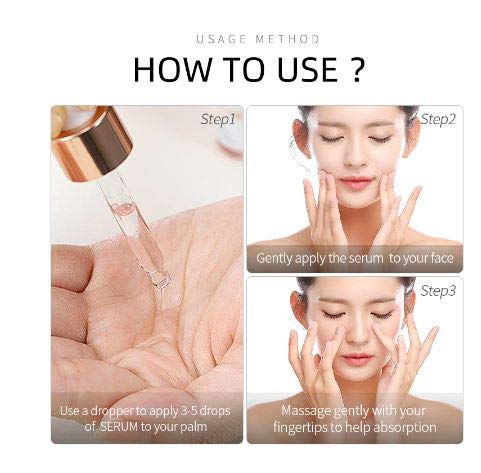 USAGE METHOD

HOW TO USE ?

Step1

Use a dropper to apply 3-5 drops of SERUM to your palm

Step2

Gently apply the serum to your face

Step3

Massage gently with your fingertips to help absorption