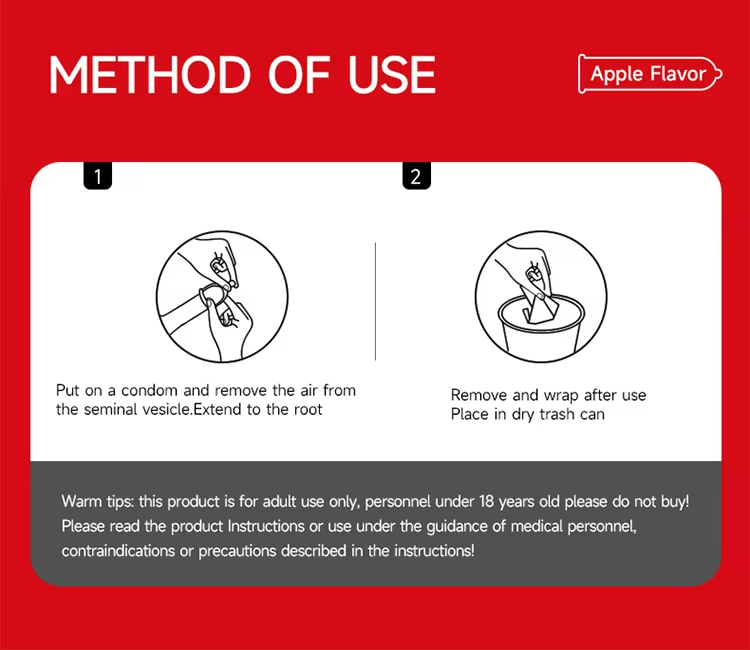 METHOD OF USE

Apple Flavor

1

Put on a condom and remove the air from the seminal vesicle.Extend to the root

2

Remove and wrap after use
Place in dry trash can

Warm tips: this product is for adult use only, personnel under 18 years old please do not buy! Please read the product Instructions or use under the guidance of medical personnel, contraindications or precautions described in the instructions!