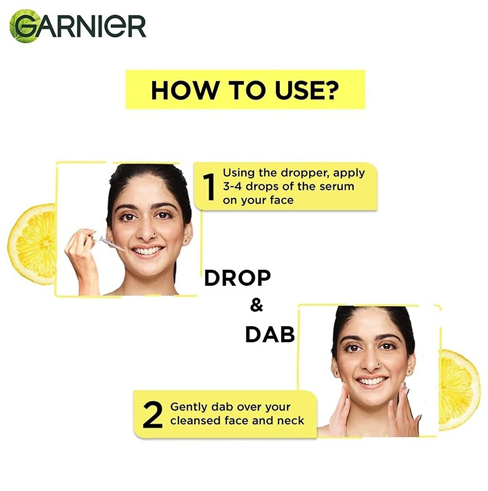 GARNIER

HOW TO USE?

1 Using the dropper, apply 3-4 drops of the serum on your face

DROP & DAB

2 Gently dab over your cleansed face and neck