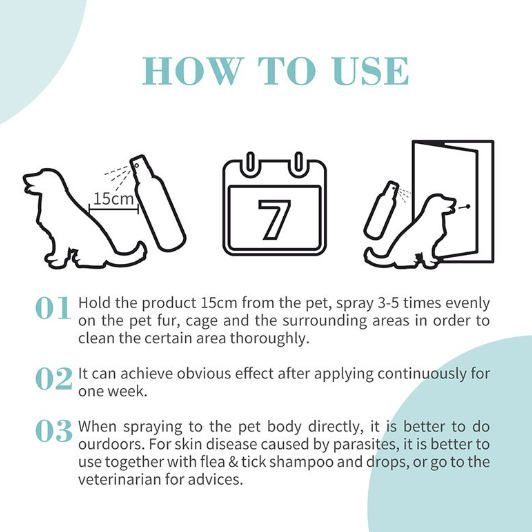 HOW TO USE

15cm

7

01 Hold the product 15cm from the pet, spray 3-5 times evenly on the pet fur, cage and the surrounding areas in order to clean the certain area thoroughly.

02 It can achieve obvious effect after applying continuously for one week.

03 When spraying to the pet body directly, it is better to do ourdoors. For skin disease caused by parasites, it is better to use together with flea & tick shampoo and drops, or go to the veterinarian for advices.