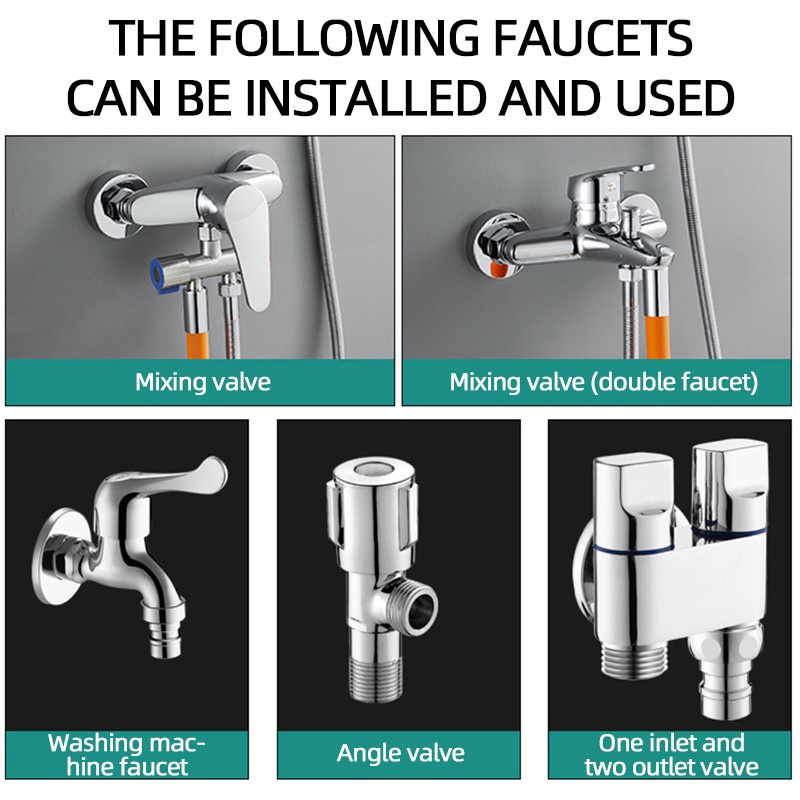 THE FOLLOWING FAUCETS CAN BE INSTALLED AND USED

Mixing valve

Mixing valve (double faucet)

Washing machine faucet

Angle valve

One inlet and two outlet valve