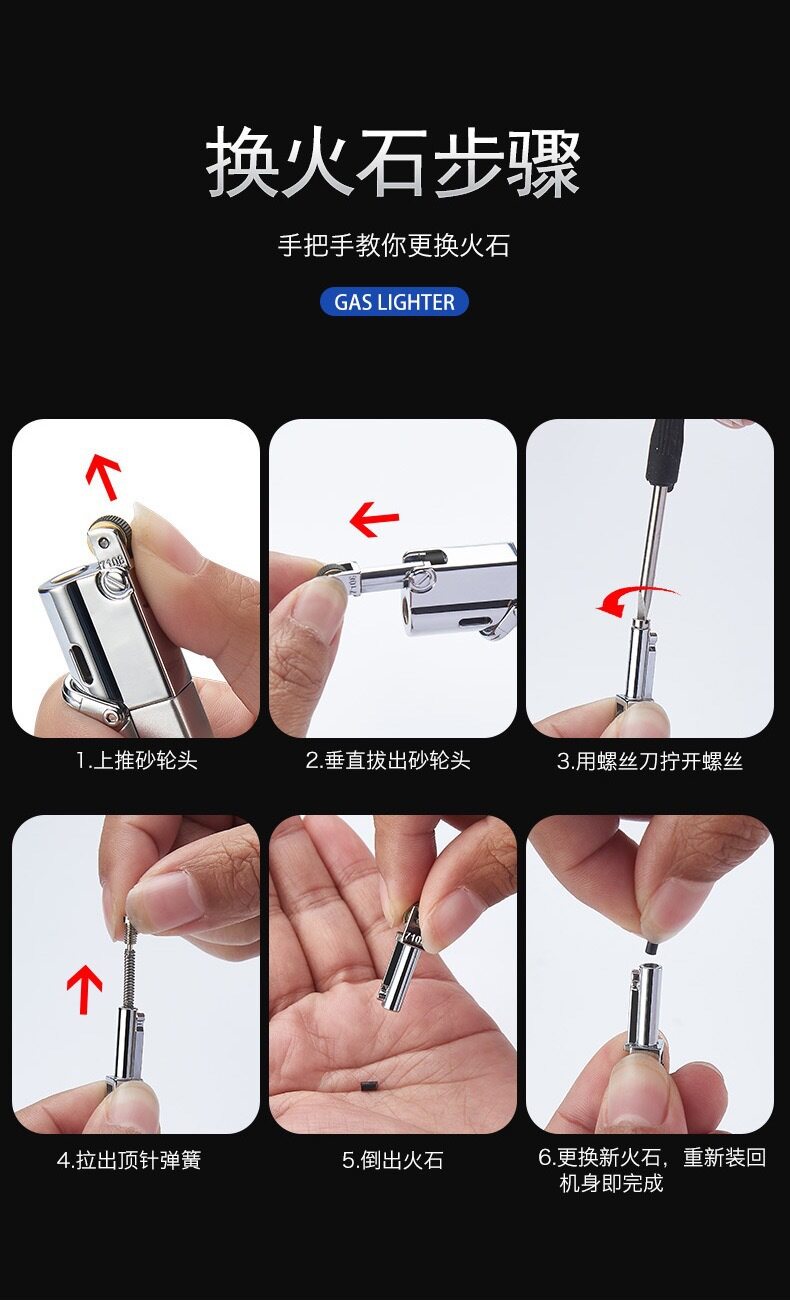 换火石步骤

手把手教你更换火石

GAS LIGHTER

1.上推砂轮头

2.垂直拔出砂轮头

3.用螺丝刀拧开螺丝

4.拉出顶针弹簧

5.倒出火石

6.更换新火石，重新装回机身即完成