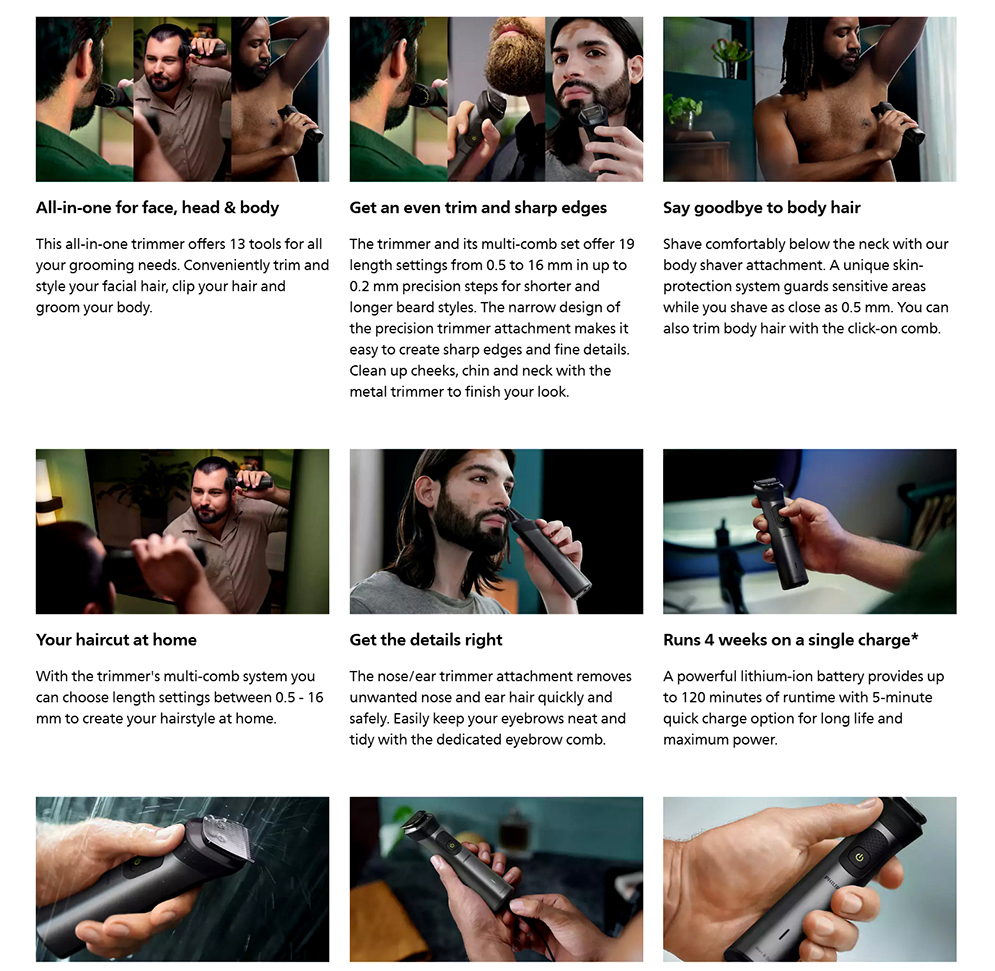 All-in-one for face, head & body

This all-in-one trimmer offers 13 tools for all your grooming needs. Conveniently trim and style your facial hair, clip your hair and groom your body.

Get an even trim and sharp edges

The trimmer and its multi-comb set offer 19 length settings from 0.5 to 16 mm in up to 0.2 mm precision steps for shorter and longer beard styles. The narrow design of the precision trimmer attachment makes it easy to create sharp edges and fine details. Clean up cheeks, chin and neck with the metal trimmer to finish your look.

Say goodbye to body hair

Shave comfortably below the neck with our body shaver attachment. A unique skin-protection system guards sensitive areas while you shave as close as 0.5 mm. You can also trim body hair with the click-on comb.

Your haircut at home

With the trimmer's multi-comb system you can choose length settings between 0.5 - 16 mm to create your hairstyle at home.

Get the details right

The nose/ear trimmer attachment removes unwanted nose and ear hair quickly and safely. Easily keep your eyebrows neat and tidy with the dedicated eyebrow comb.

Runs 4 weeks on a single charge*

A powerful lithium-ion battery provides up to 120 minutes of runtime with 5-minute quick charge option for long life and maximum power.

PHILIPS