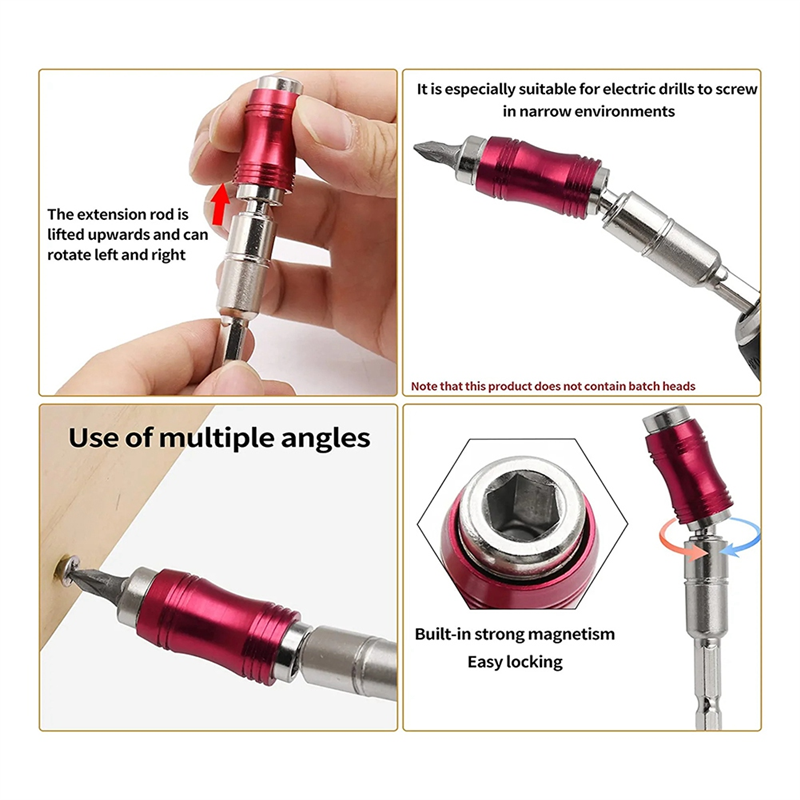 The extension rod is lifted upwards and can rotate left and right

It is especially suitable for electric drills to screw in narrow environments

Note that this product does not contain batch heads

Use of multiple angles

Built-in strong magnetism
Easy locking