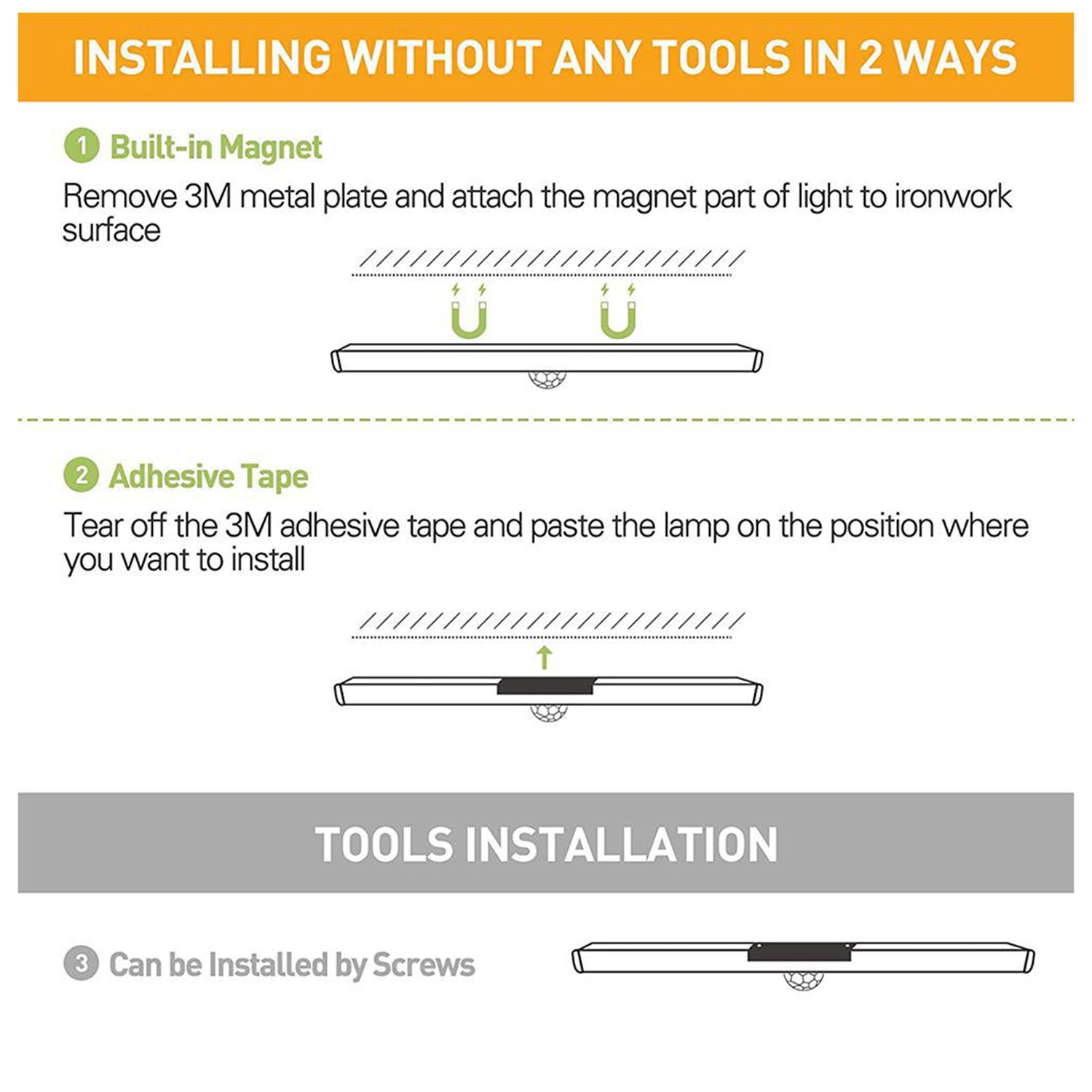 INSTALLING WITHOUT ANY TOOLS IN 2 WAYS

1 Built-in Magnet

Remove 3M metal plate and attach the magnet part of light to ironwork surface

2 Adhesive Tape

Tear off the 3M adhesive tape and paste the lamp on the position where you want to install

TOOLS INSTALLATION

3 Can be Installed by Screws