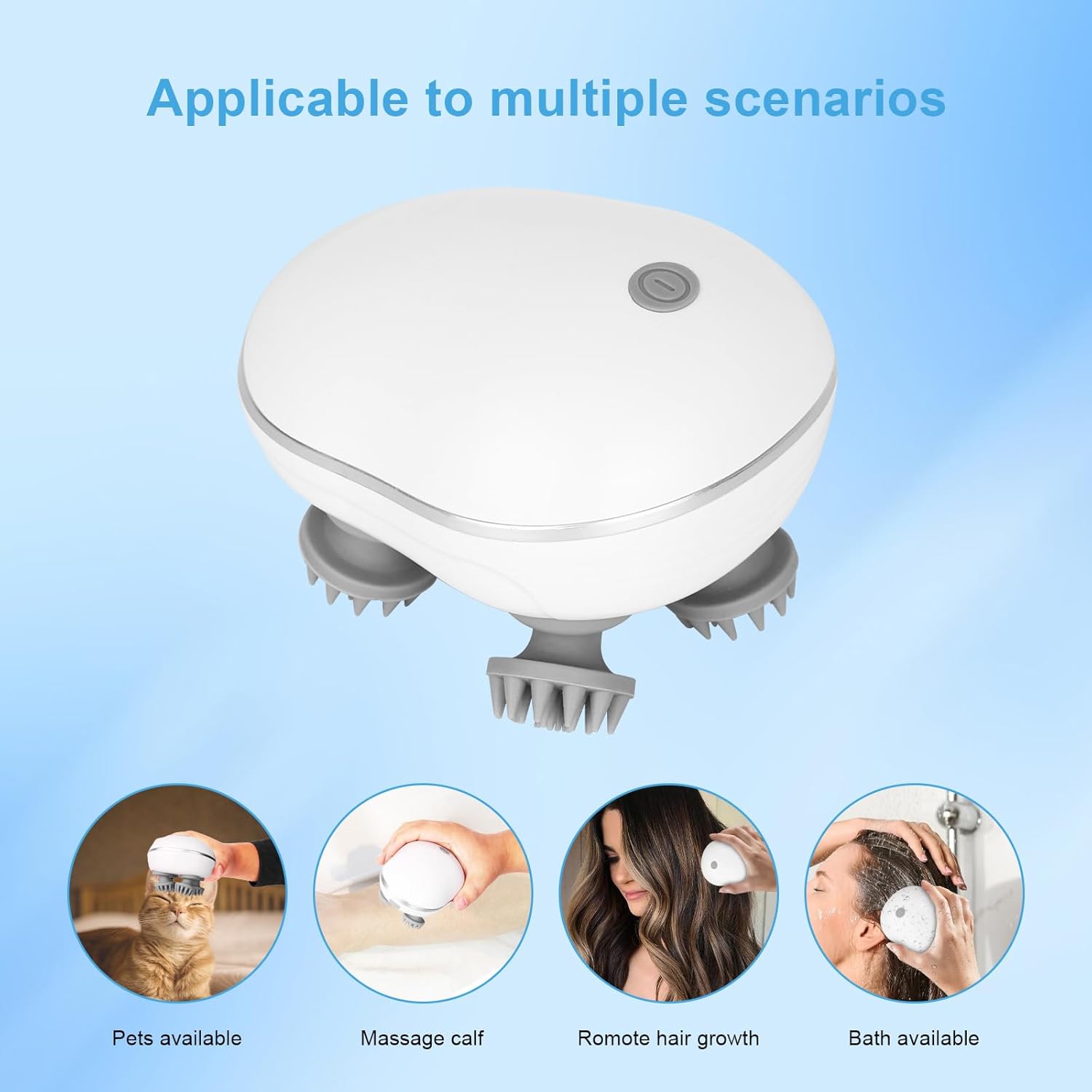 Applicable to multiple scenarios

Pets available

Massage calf

Romote hair growth

Bath available