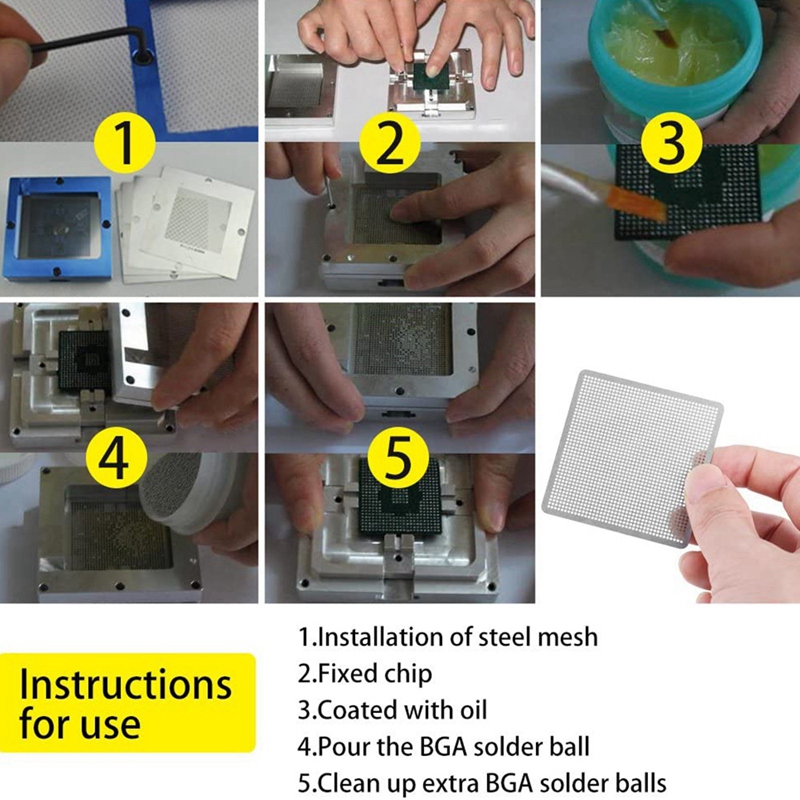 1

2

3

4

5

Instructions for use

1.Installation of steel mesh
2.Fixed chip
3.Coated with oil
4.Pour the BGA solder ball
5.Clean up extra BGA solder balls