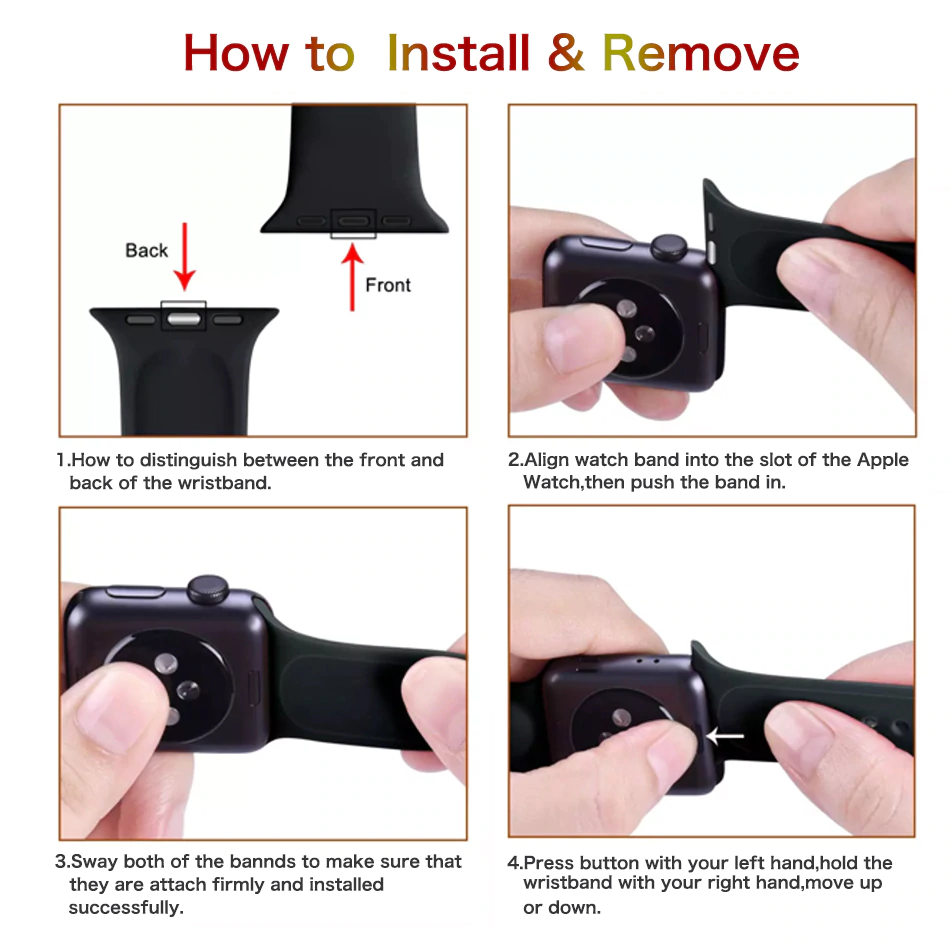 How to Install & Remove

Back

Front

1.How to distinguish between the front and back of the wristband.

2.Align watch band into the slot of the Apple Watch,then push the band in.

3.Sway both of the bannds to make sure that they are attach firmly and installed successfully.

4.Press button with your left hand,hold the wristband with your right hand,move up or down.