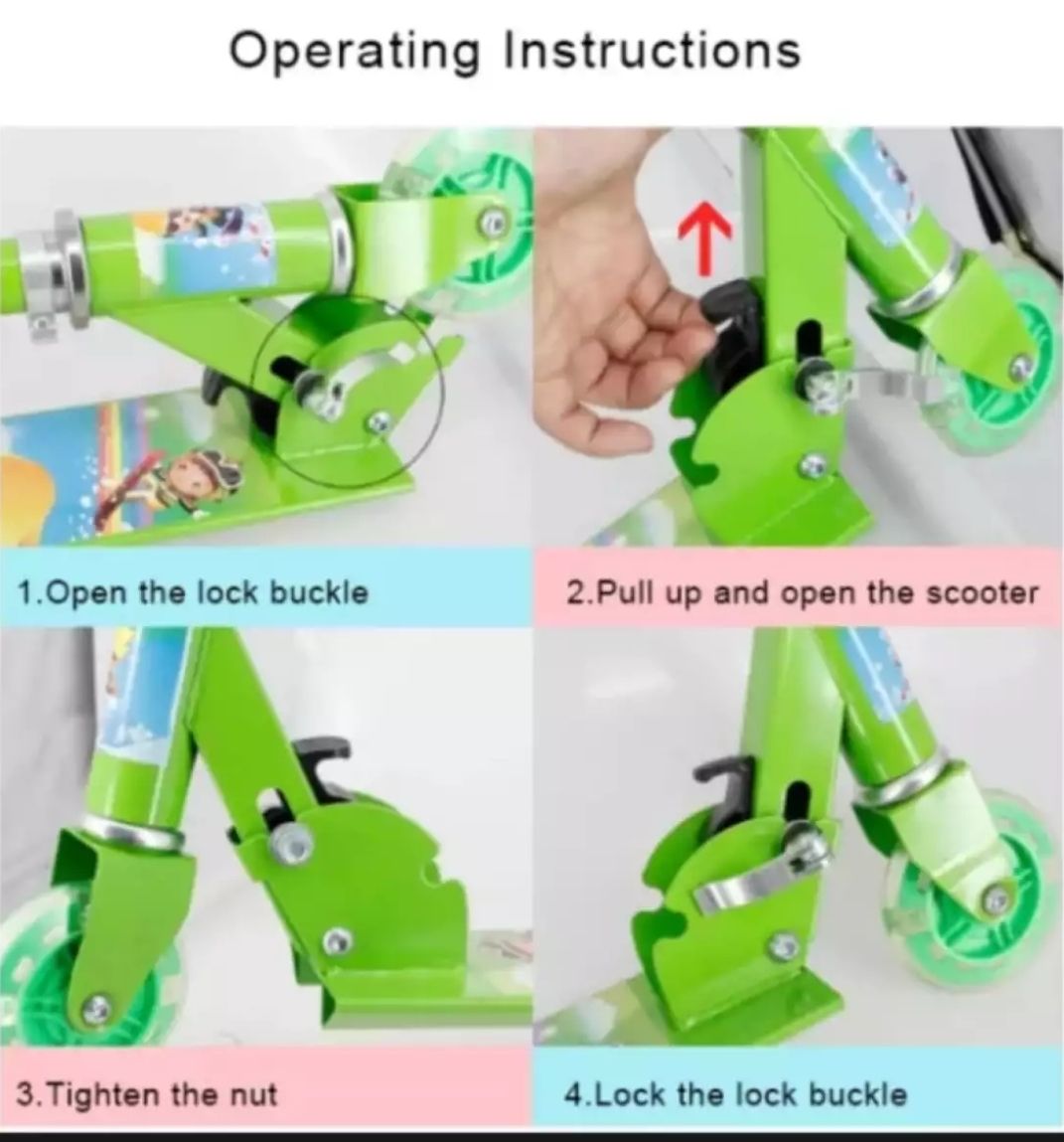 Operating Instructions

1.Open the lock buckle

2.Pull up and open the scooter

3.Tighten the nut

4.Lock the lock buckle