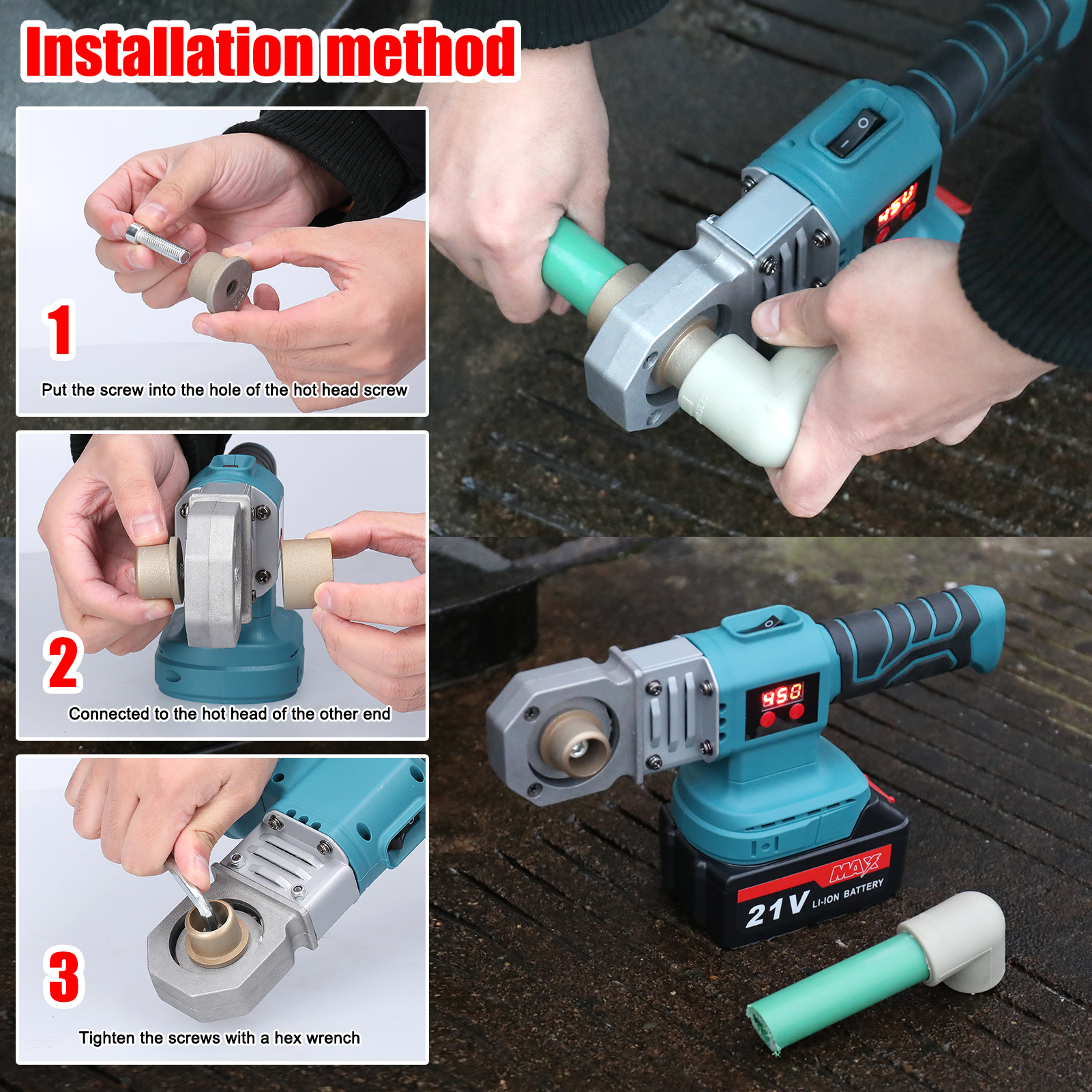 Installation method

1
Put the screw into the hole of the hot head screw

2
Connected to the hot head of the other end

3
Tighten the screws with a hex wrench

450

450

MAX
21V LI-ION BATTERY