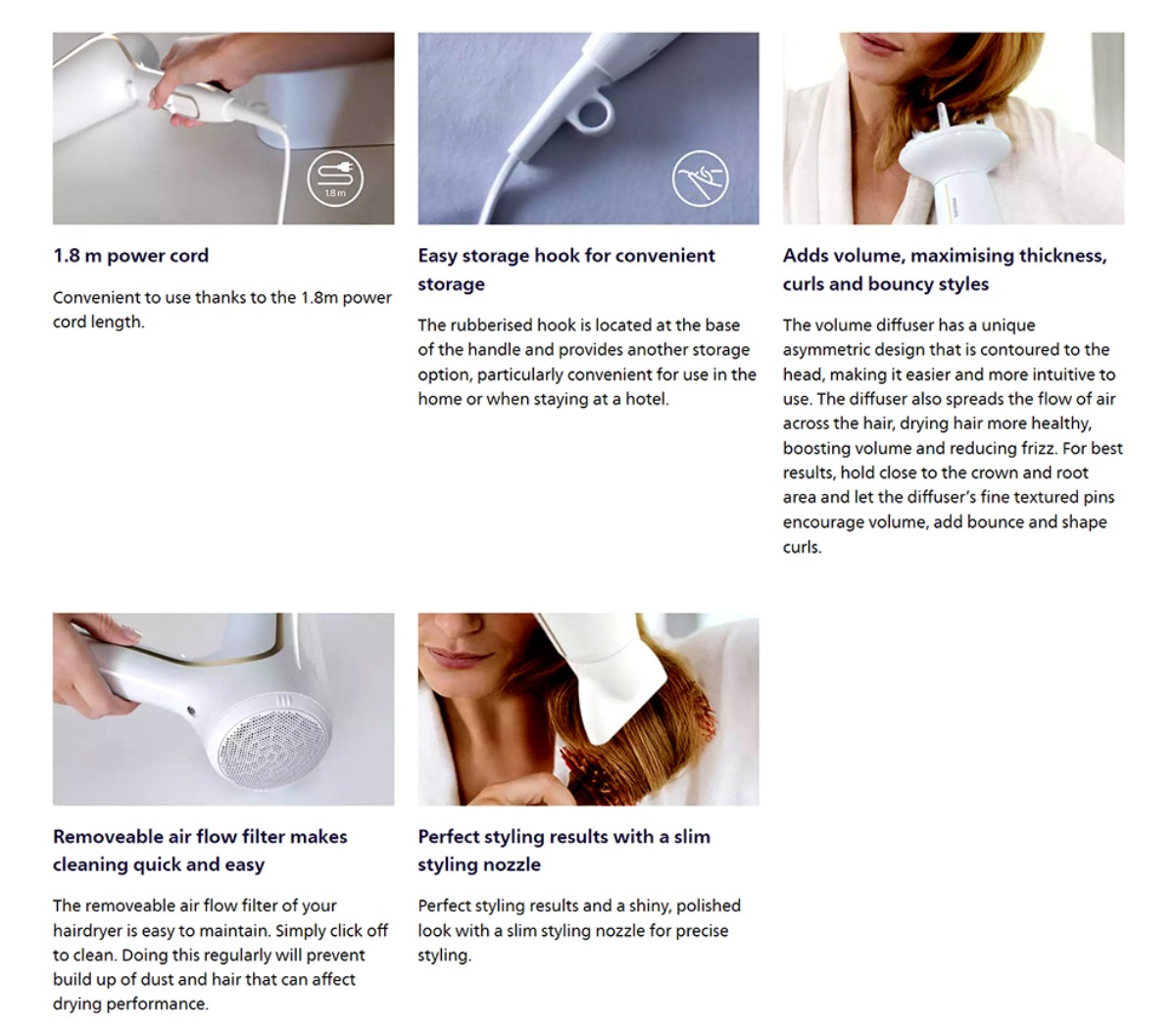 1.8 m

1.8 m power cord

Convenient to use thanks to the 1.8m power cord length.

Easy storage hook for convenient storage

The rubberised hook is located at the base of the handle and provides another storage option, particularly convenient for use in the home or when staying at a hotel.

Adds volume, maximising thickness, curls and bouncy styles

The volume diffuser has a unique asymmetric design that is contoured to the head, making it easier and more intuitive to use. The diffuser also spreads the flow of air across the hair, drying hair more healthy, boosting volume and reducing frizz. For best results, hold close to the crown and root area and let the diffuser's fine textured pins encourage volume, add bounce and shape curls.

Removeable air flow filter makes cleaning quick and easy

The removeable air flow filter of your hairdryer is easy to maintain. Simply click off to clean. Doing this regularly will prevent build up of dust and hair that can affect drying performance.

Perfect styling results with a slim styling nozzle

Perfect styling results and a shiny, polished look with a slim styling nozzle for precise styling.