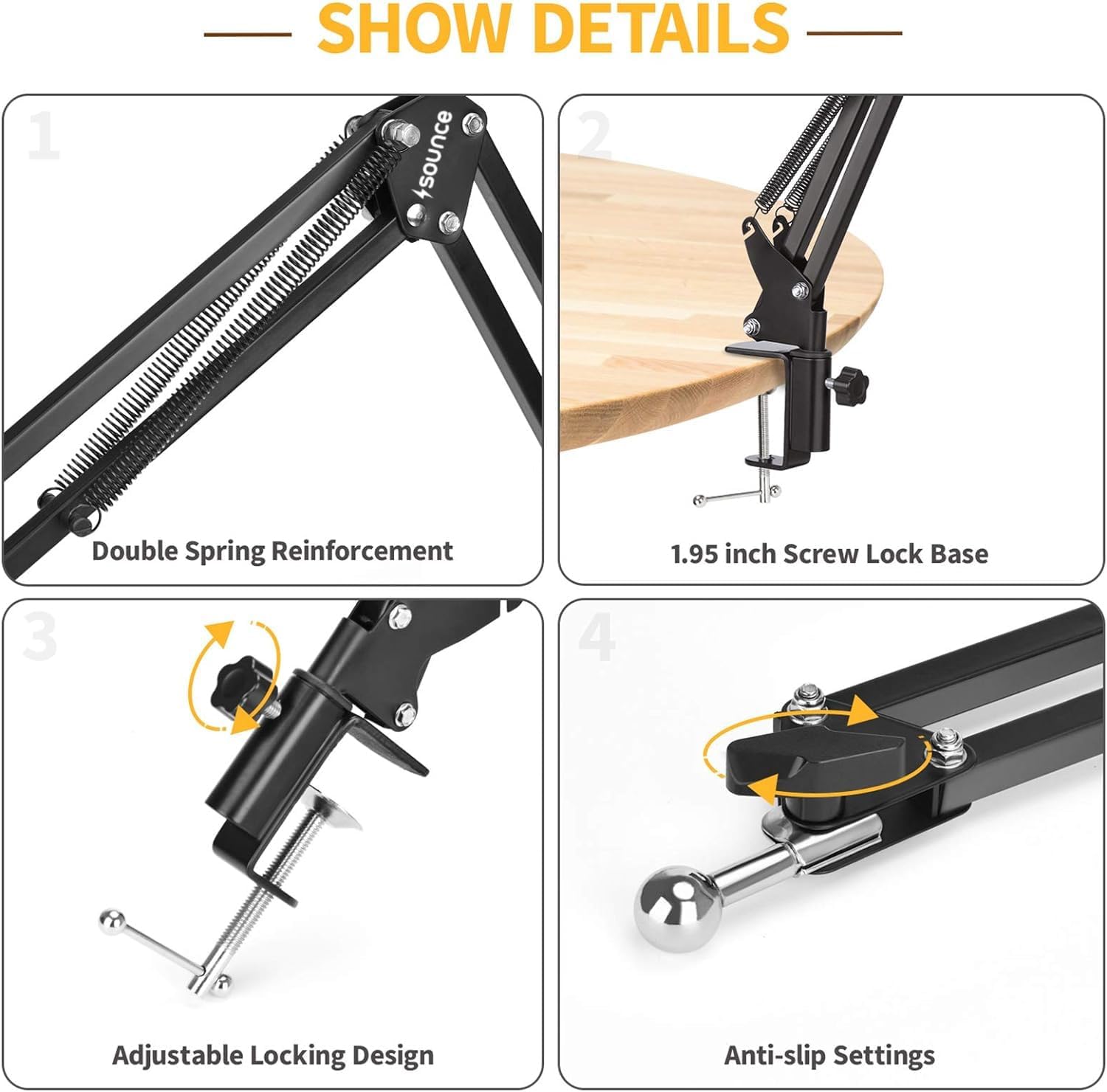 SHOW DETAILS

1

sounce

Double Spring Reinforcement

2

1.95 inch Screw Lock Base

3

Adjustable Locking Design

4

Anti-slip Settings