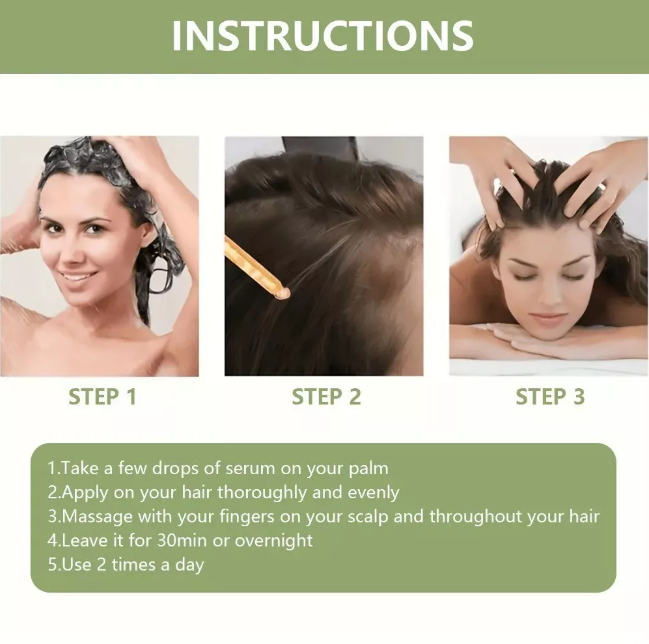 INSTRUCTIONS

STEP 1

STEP 2

STEP 3

1.Take a few drops of serum on your palm
2.Apply on your hair thoroughly and evenly
3.Massage with your fingers on your scalp and throughout your hair
4.Leave it for 30min or overnight
5.Use 2 times a day