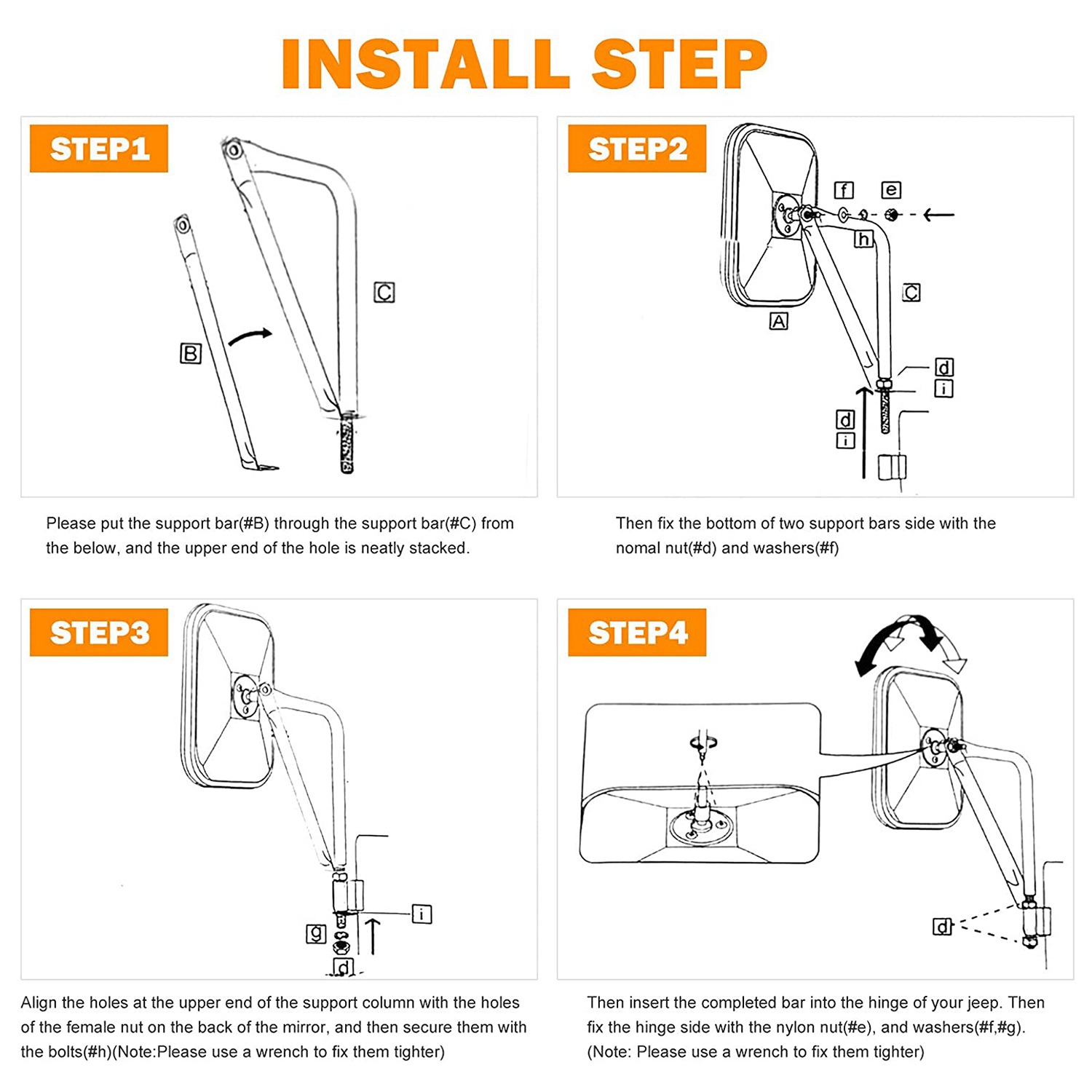 INSTALL STEP

STEP1

C

B

Please put the support bar(#B) through the support bar(#C) from the below, and the upper end of the hole is neatly stacked.

STEP2

f

e

h

C

A

d

i

d

i

Then fix the bottom of two support bars side with the nomal nut(#d) and washers(#f)

STEP3

i

g

d

Align the holes at the upper end of the support column with the holes of the female nut on the back of the mirror, and then secure them with the bolts(#h)(Note:Please use a wrench to fix them tighter)

STEP4

d

Then insert the completed bar into the hinge of your jeep. Then fix the hinge side with the nylon nut(#e), and washers(#f,#g). (Note: Please use a wrench to fix them tighter)