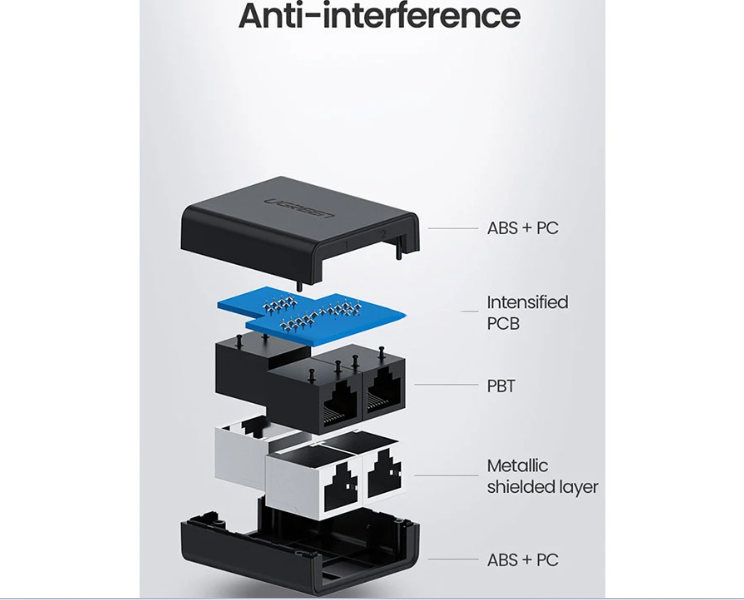 Anti-interference

UGREEN

ABS + PC

Intensified PCB

PBT

Metallic shielded layer

ABS + PC