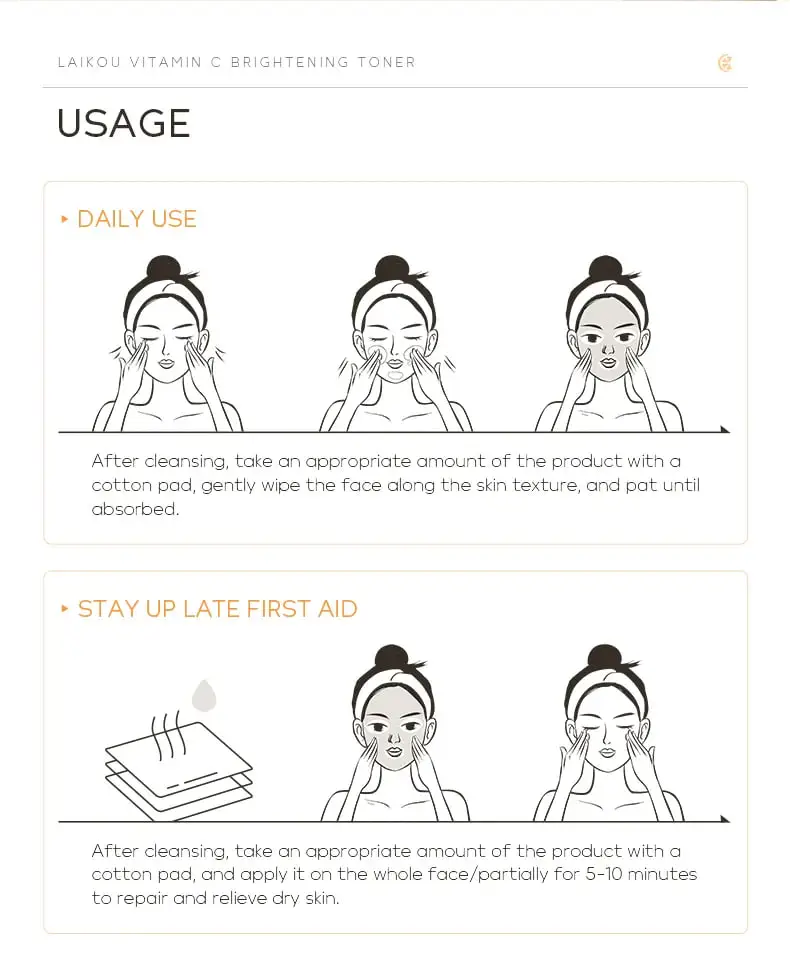 LAIKOU VITAMIN C BRIGHTENING TONER

USAGE

DAILY USE

After cleansing, take an appropriate amount of the product with a cotton pad, gently wipe the face along the skin texture, and pat until absorbed.

STAY UP LATE FIRST AID

After cleansing, take an appropriate amount of the product with a cotton pad, and apply it on the whole face/partially for 5-10 minutes to repair and relieve dry skin.