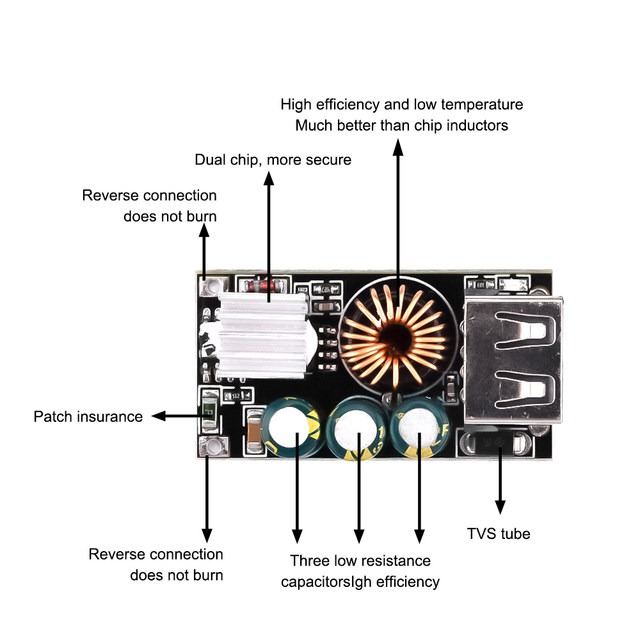 High efficiency and low temperature
Much better than chip inductors

Dual chip, more secure

Reverse connection
does not burn

Patch insurance

Reverse connection
does not burn

Three low resistance
capacitorsIgh efficiency

TVS tube