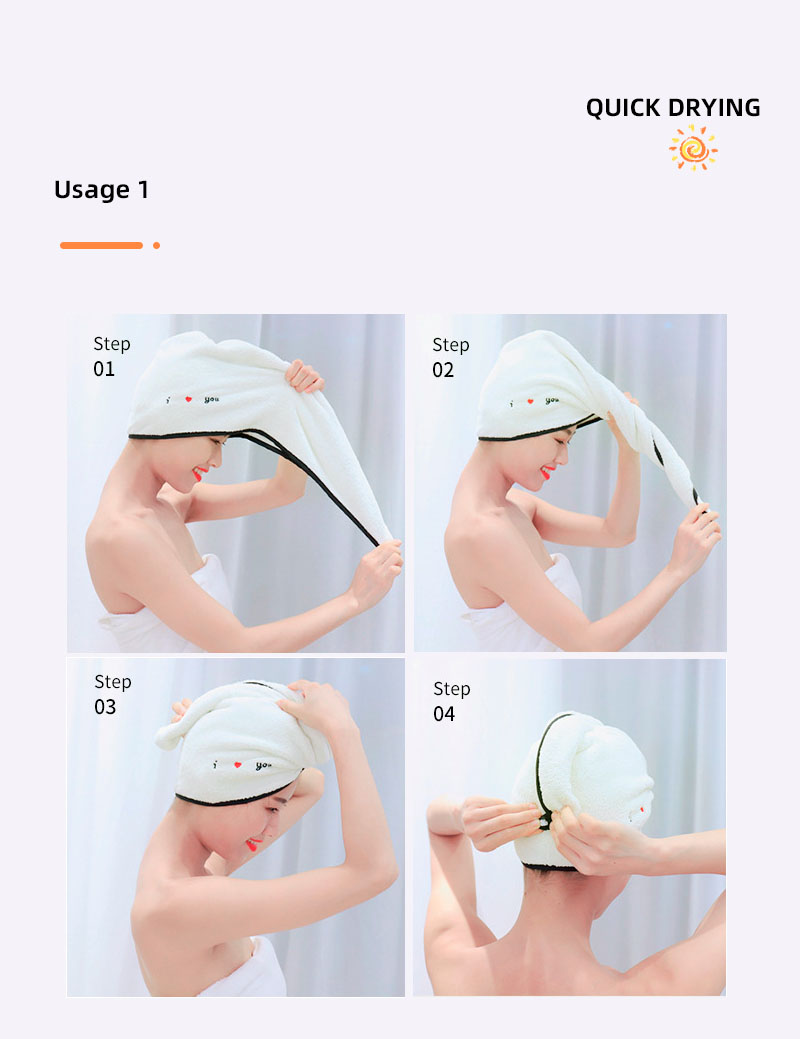 QUICK DRYING

Usage 1

Step
01

i ♥ you

Step
02

i ♥ you

Step
03

i ♥ you

Step
04