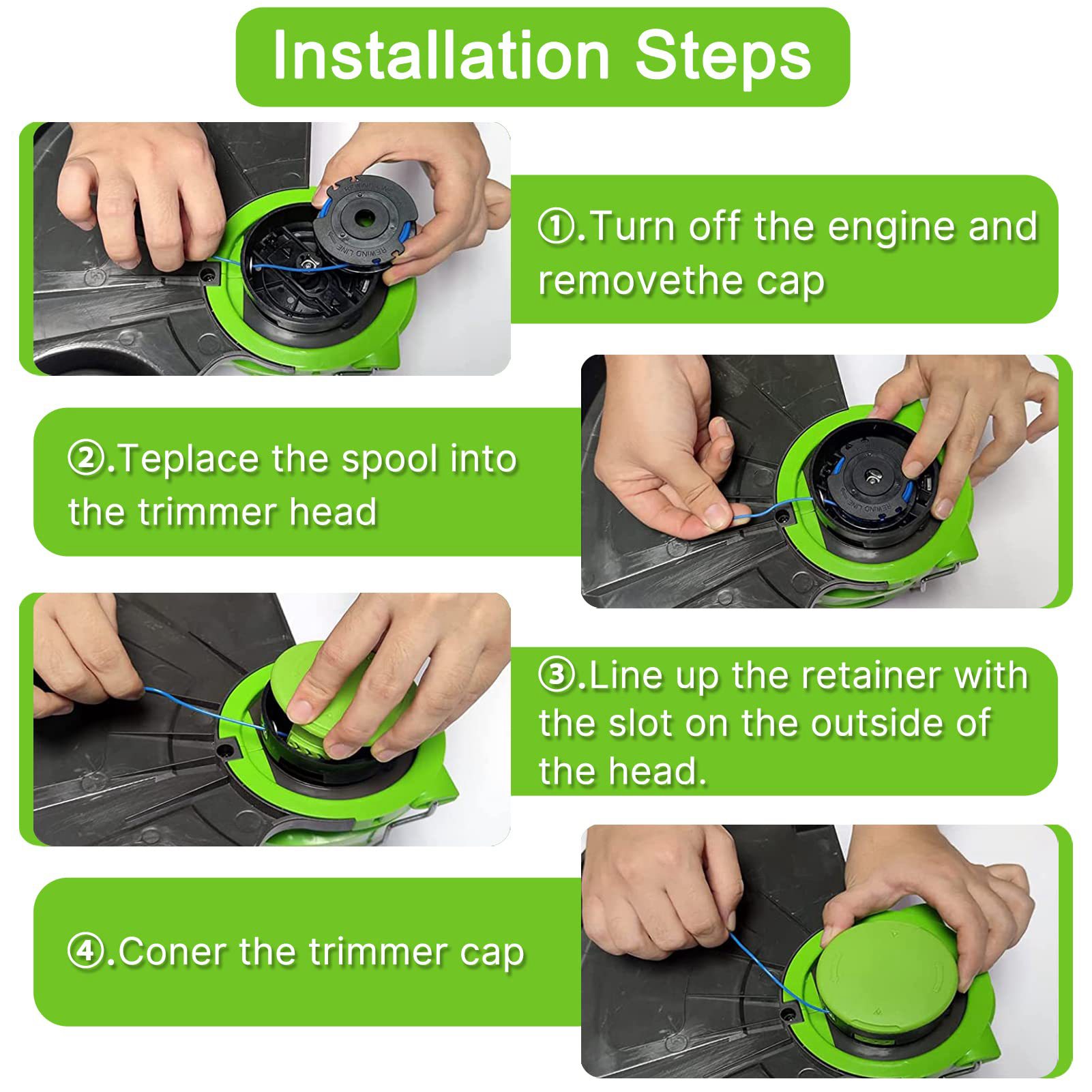 Installation Steps

①.Turn off the engine and removethe cap

REWIND LINE

②.Teplace the spool into the trimmer head

REWIND LINE

③.Line up the retainer with the slot on the outside of the head.

④.Coner the trimmer cap