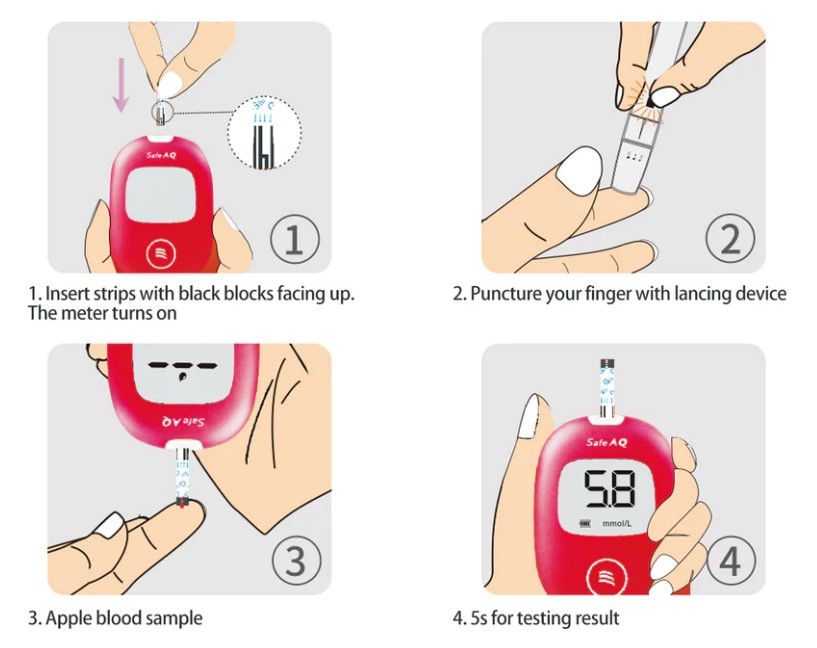 Safe AQ

1

1. Insert strips with black blocks facing up. The meter turns on

2

2. Puncture your finger with lancing device

Safe AQ

3

3. Apple blood sample

Safe AQ

5.8

mmol/L

4

4. 5s for testing result