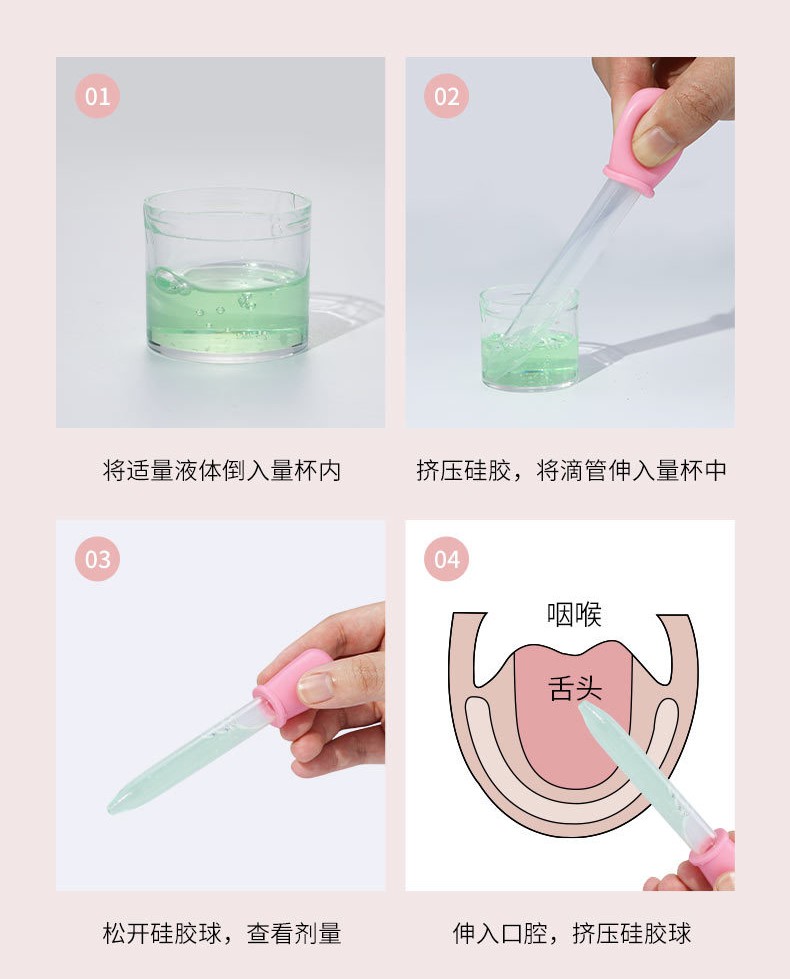 01

将适量液体倒入量杯内

02

挤压硅胶，将滴管伸入量杯中

03

松开硅胶球，查看剂量

04

咽喉

舌头

伸入口腔，挤压硅胶球